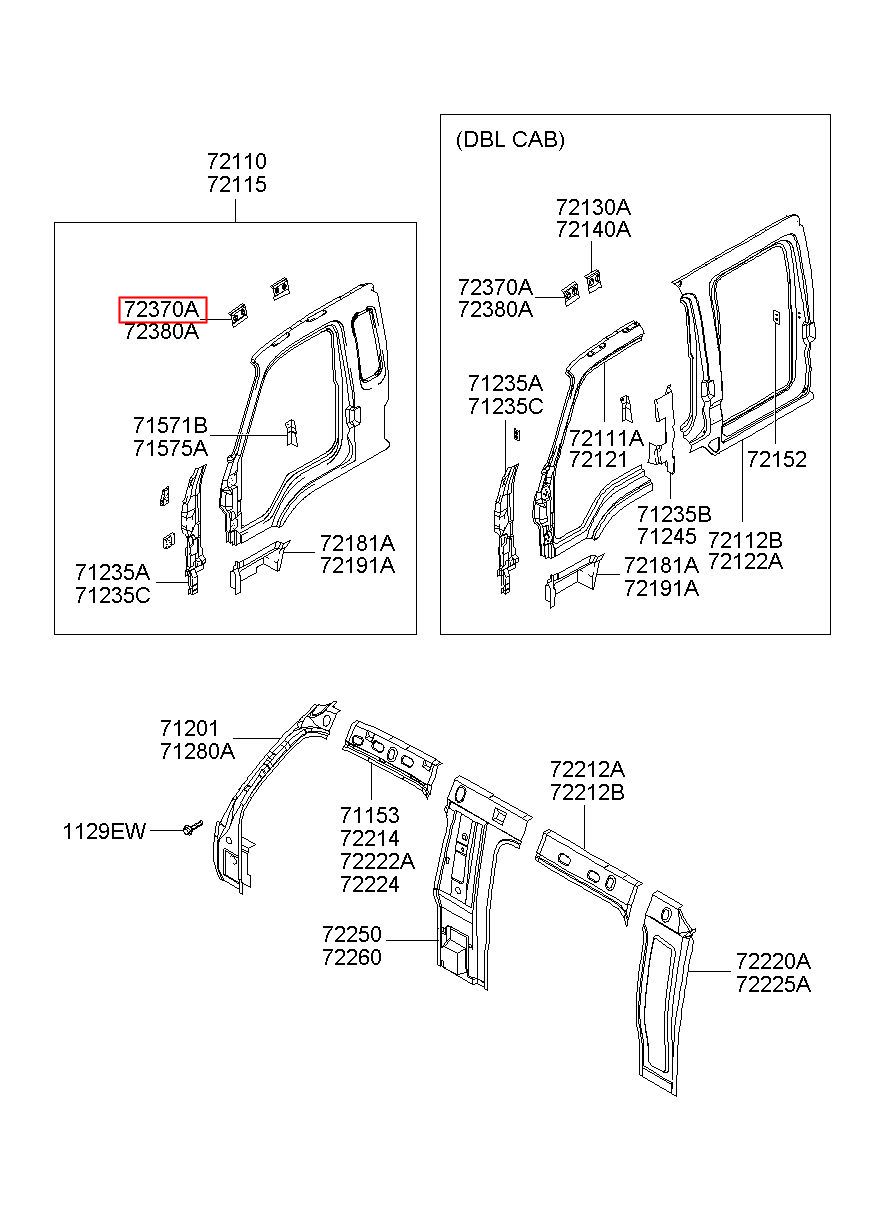 72110
72115

72370A
72380A

71571B
71575A

71235A
71235C

72181A
72191A

(DBL CAB)

72130A
72140A

72370A
72380A

71235A
71235C

72111A
72121

72152

71235B
71245

72112B
72122A

72181A
72191A

71201
71280A

1129EW

71153
72214
72222A
72224

72212A
72212B

72250
72260

72220A
72225A