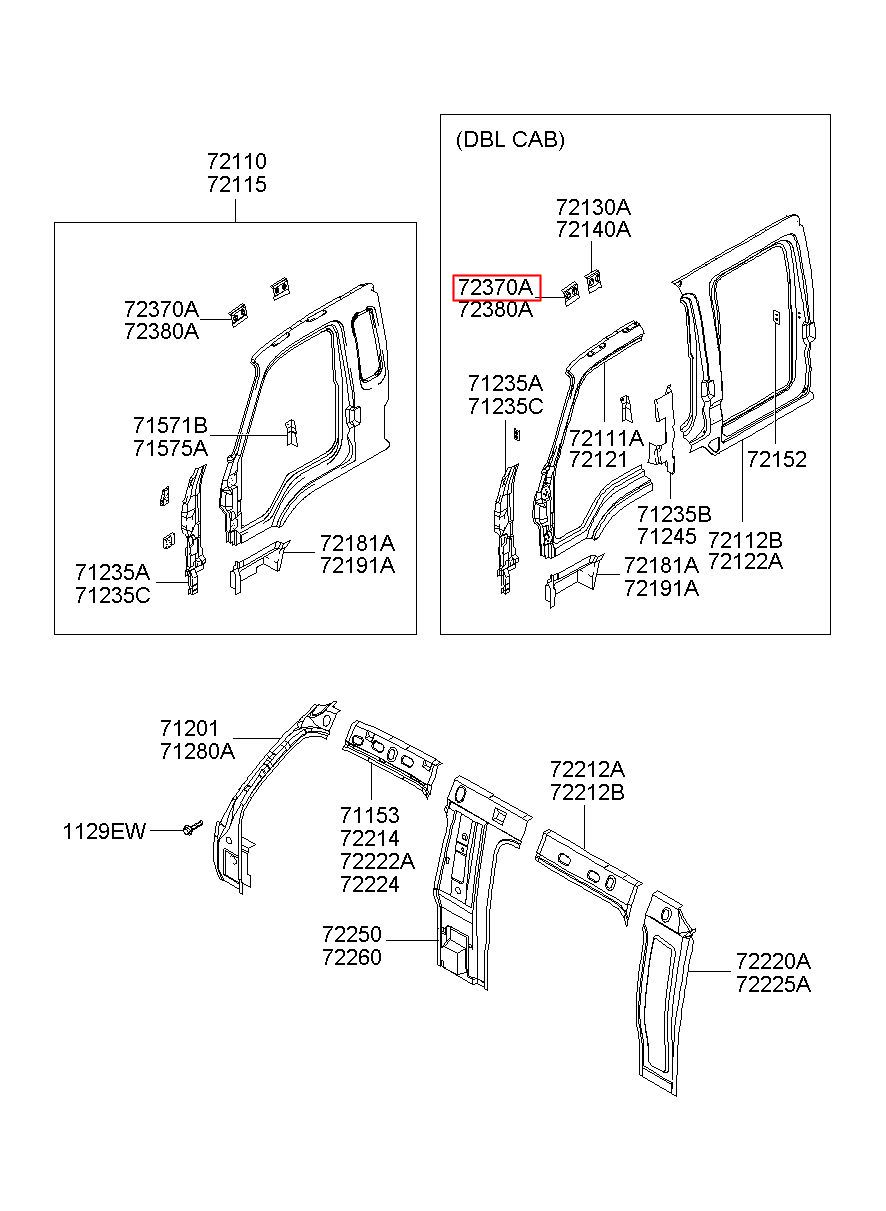 72110
72115

72370A
72380A

71571B
71575A

71235A
71235C

72181A
72191A

(DBL CAB)

72130A
72140A

72370A
72380A

71235A
71235C

72111A
72121

72152

71235B
71245

72112B
72122A

72181A
72191A

71201
71280A

1129EW

71153
72214
72222A
72224

72212A
72212B

72250
72260

72220A
72225A