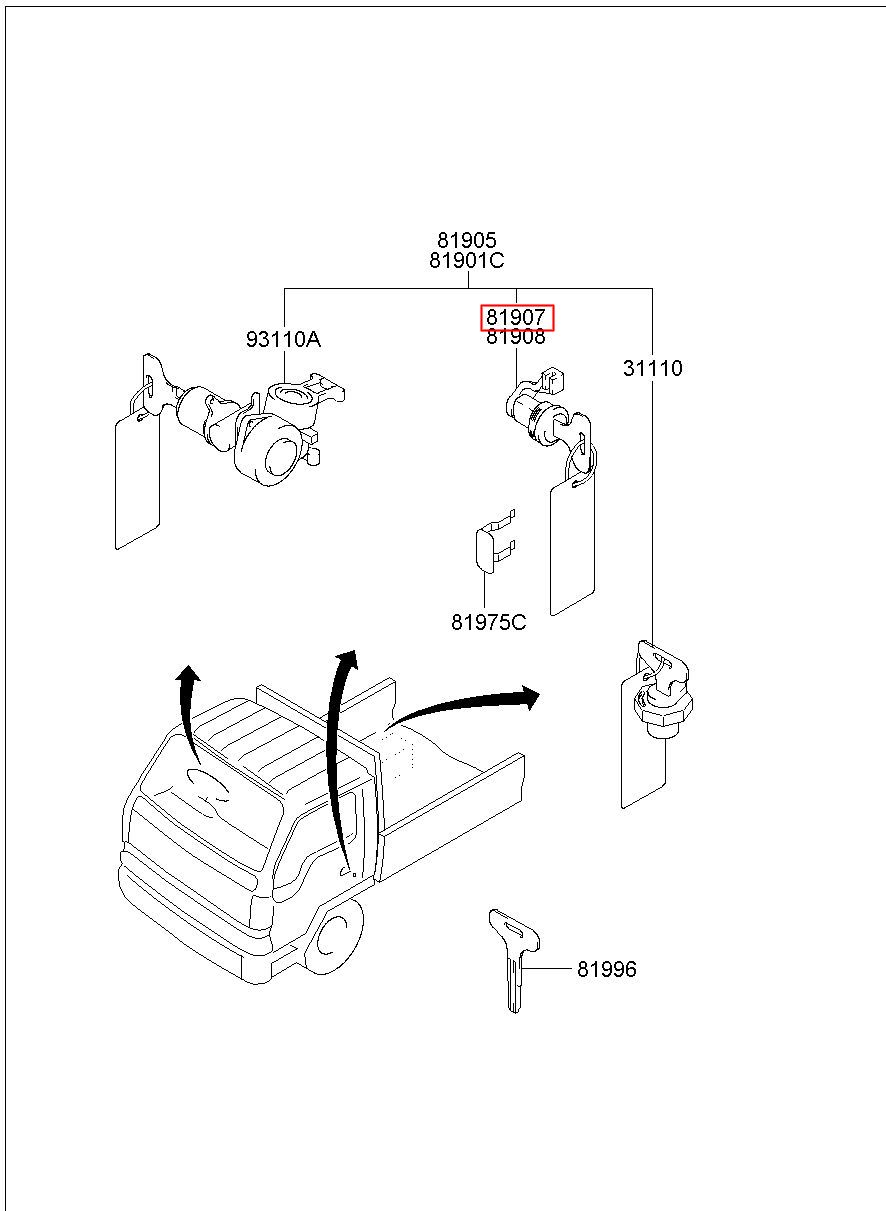 81905
81901C

93110A

81907
81908

31110

81975C

81996