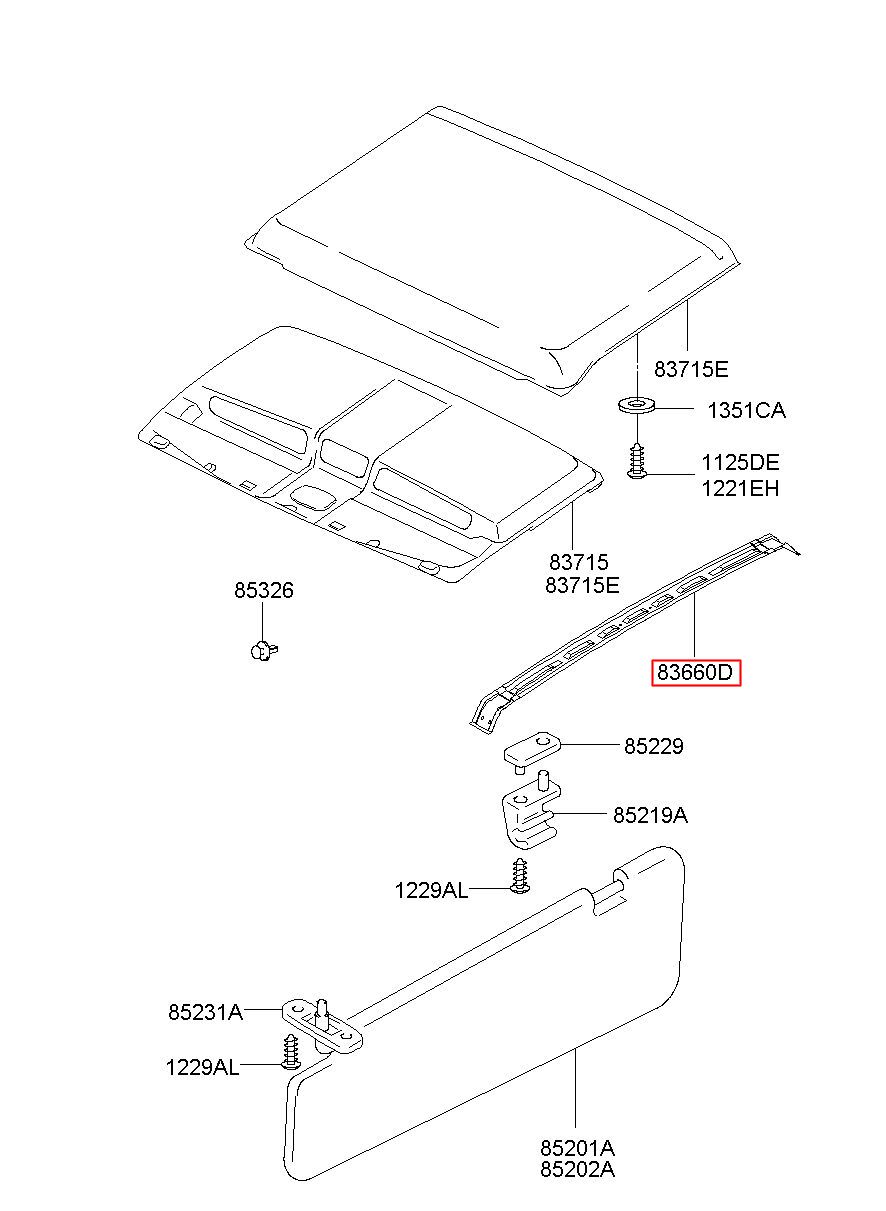 83715E
1351CA
1125DE
1221EH
83715
83715E
85326
83660D
85229
85219A
1229AL
85231A
1229AL
85201A
85202A