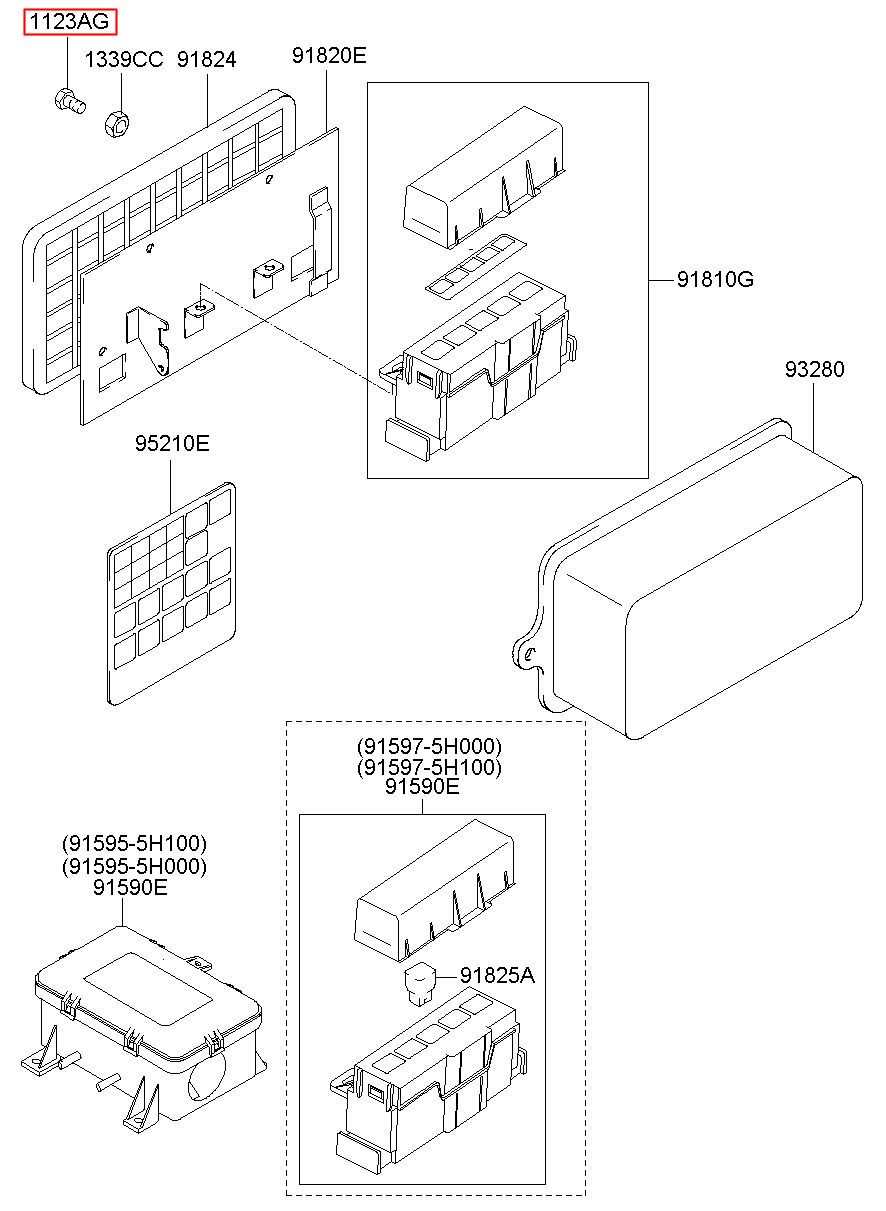 1123AG

1339CC 91824

91820E

91810G

93280

95210E

(91597-5H000)
(91597-5H100)
91590E

(91595-5H100)
(91595-5H000)
91590E

91825A