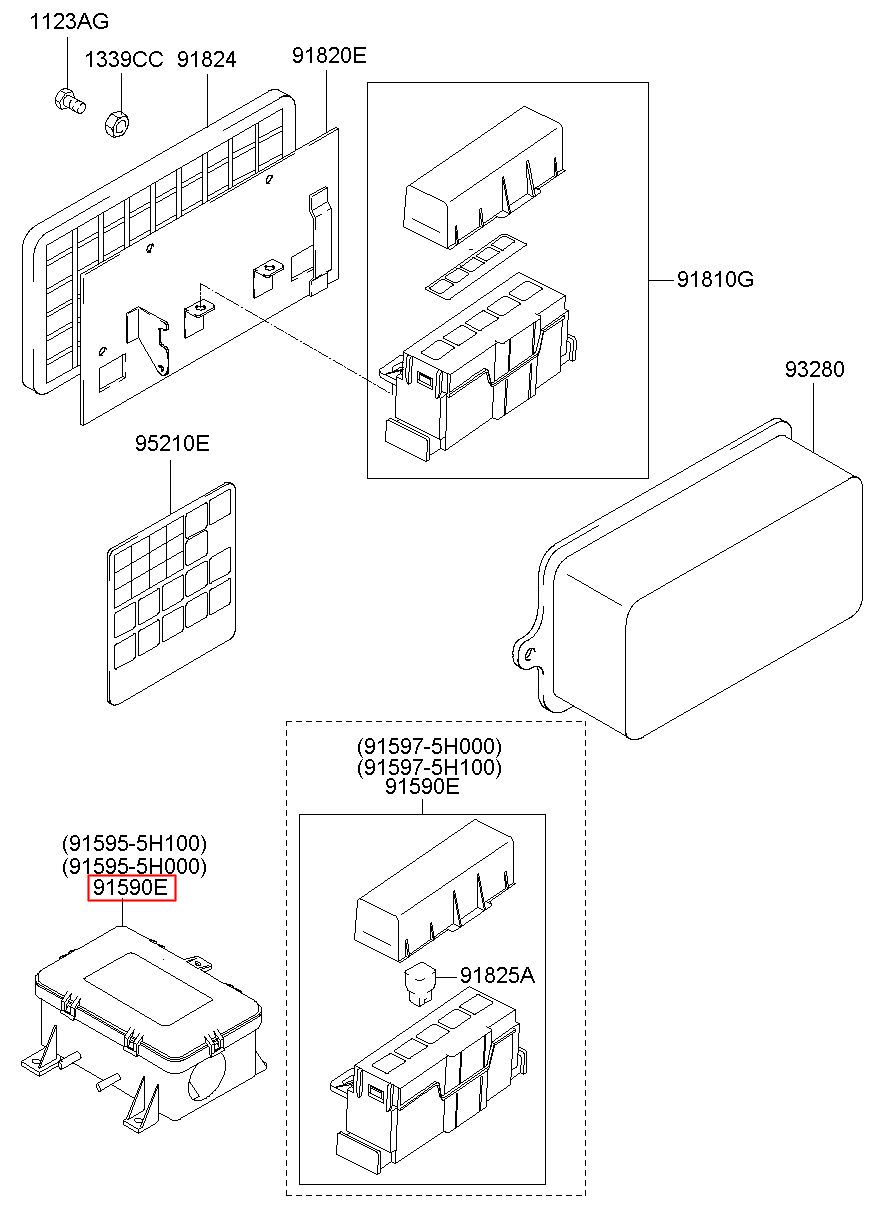 1123AG
1339CC
91824
91820E
91810G
93280
95210E
(91597-5H000)
(91597-5H100)
91590E
(91595-5H100)
(91595-5H000)
91590E
91825A