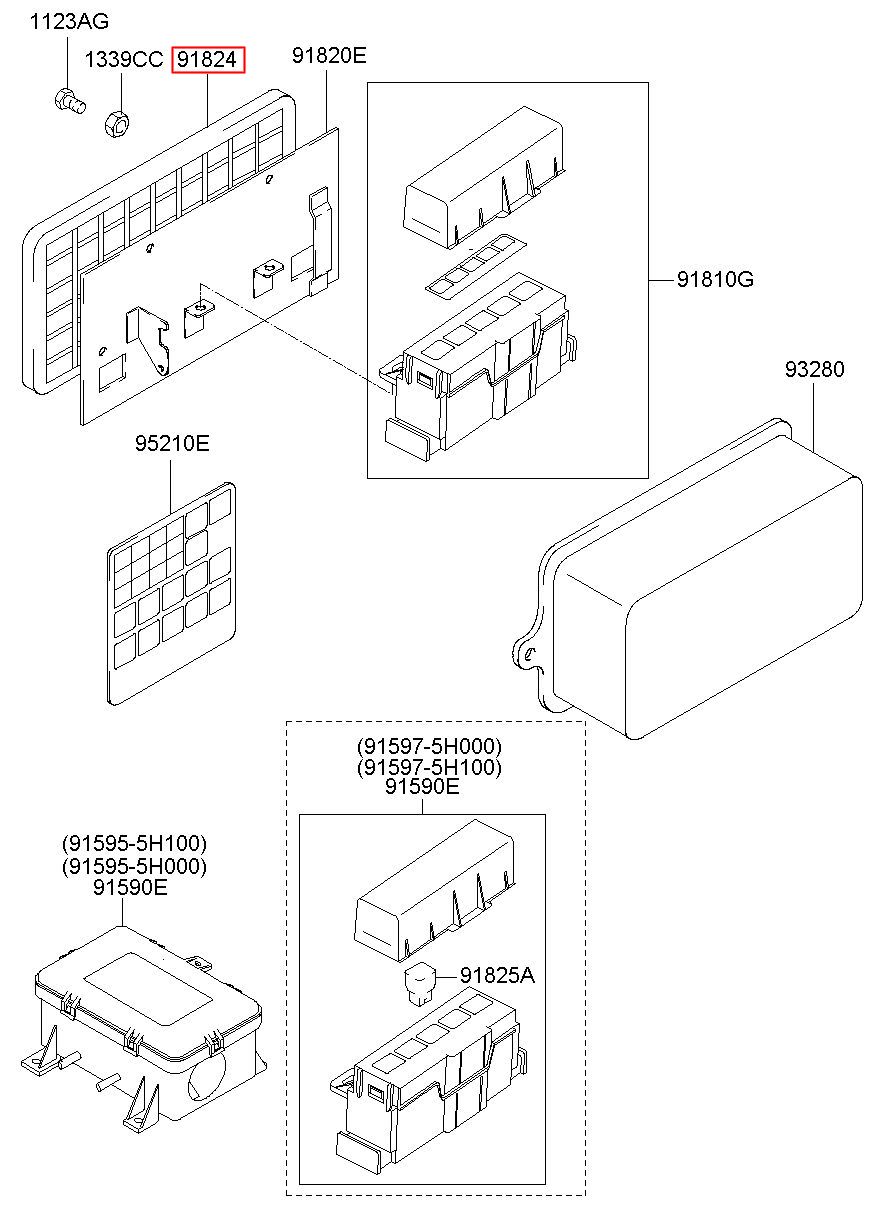 1123AG

1339CC 91824

91820E

91810G

93280

95210E

(91597-5H000)
(91597-5H100)
91590E

(91595-5H100)
(91595-5H000)
91590E

91825A