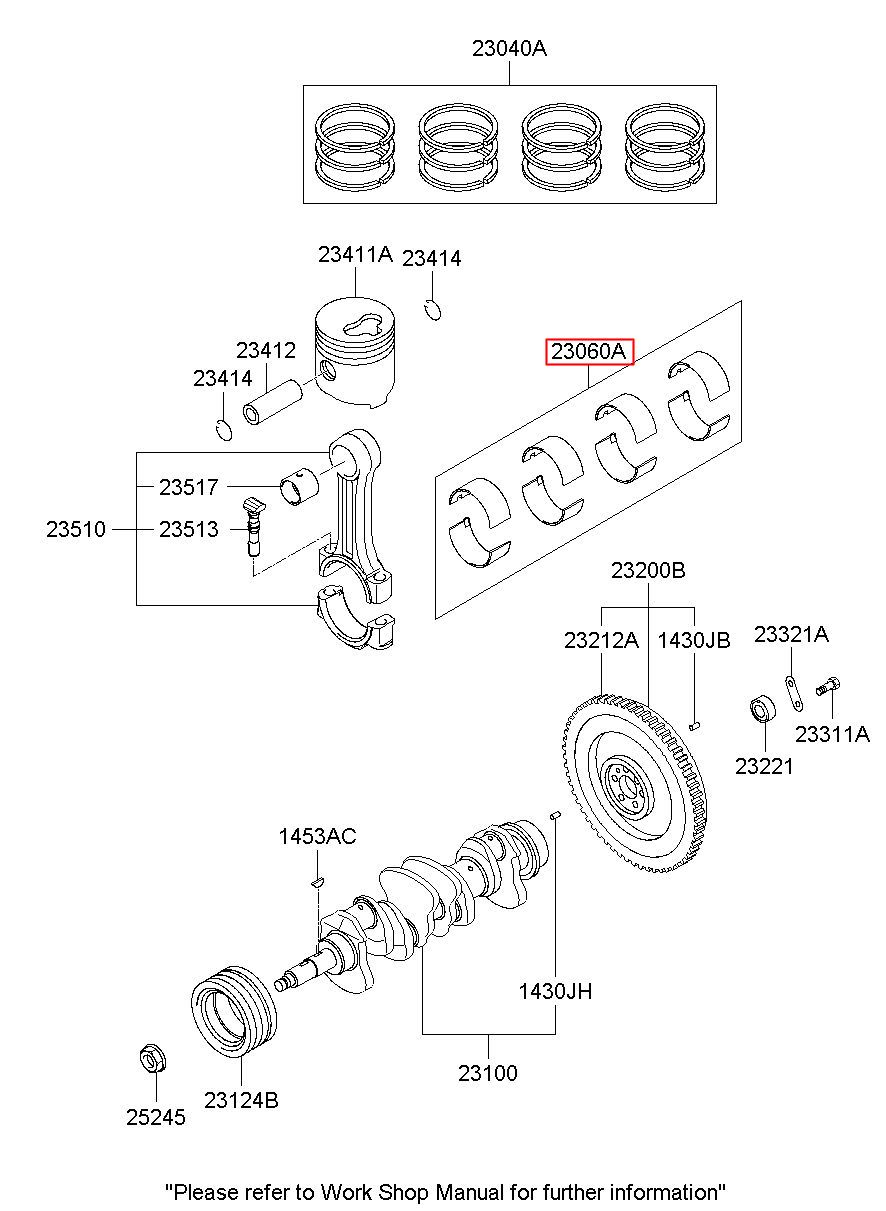 23040A

23411A
23414
23412
23414
23060A
23517
23510
23513
23200B
23212A
1430JB
23321A
23311A
23221
1453AC
1430JH
23100
23124B
25245

"Please refer to Work Shop Manual for further information"