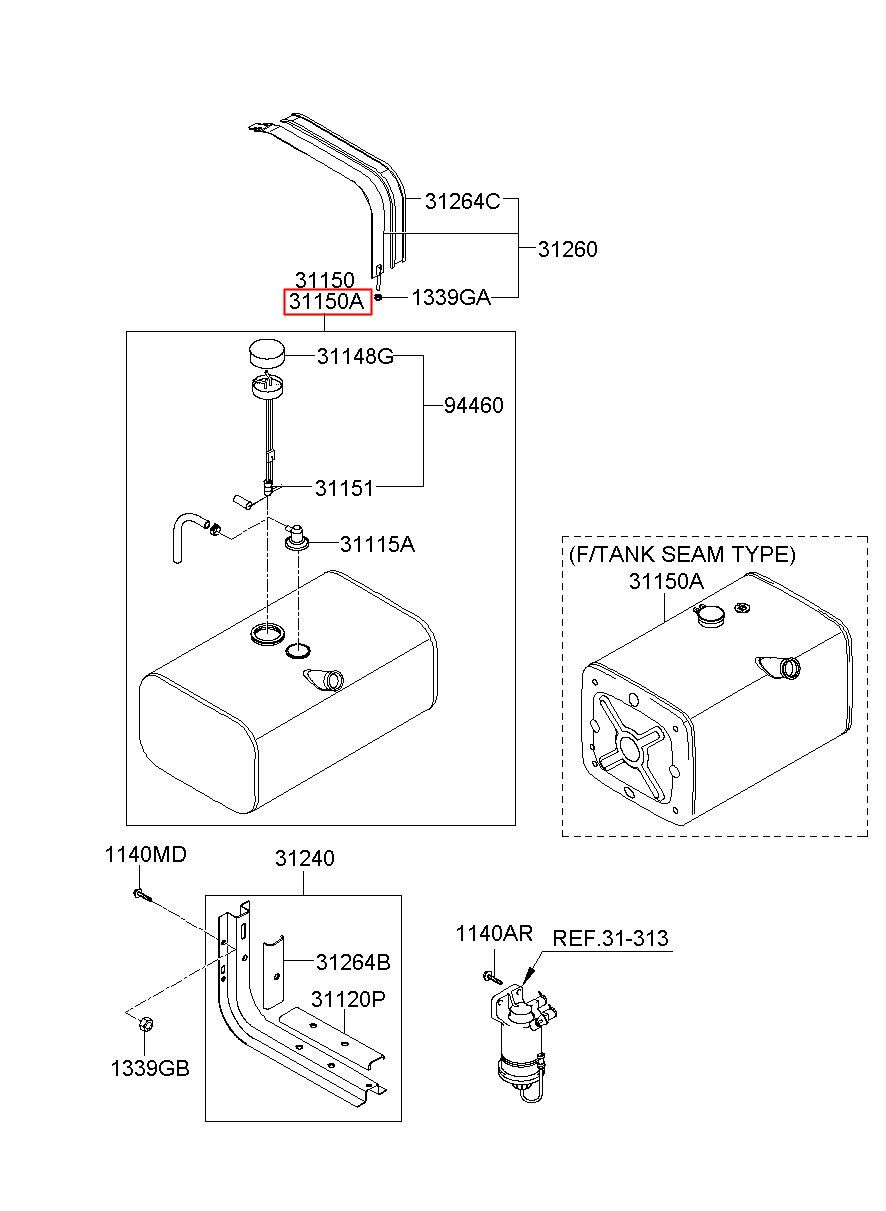 31264C
31260
31150
31150A
1339GA
31148G
94460
31151
31115A
(F/TANK SEAM TYPE)
31150A
1140MD
31240
31264B
31120P
1339GB
1140AR
REF.31-313