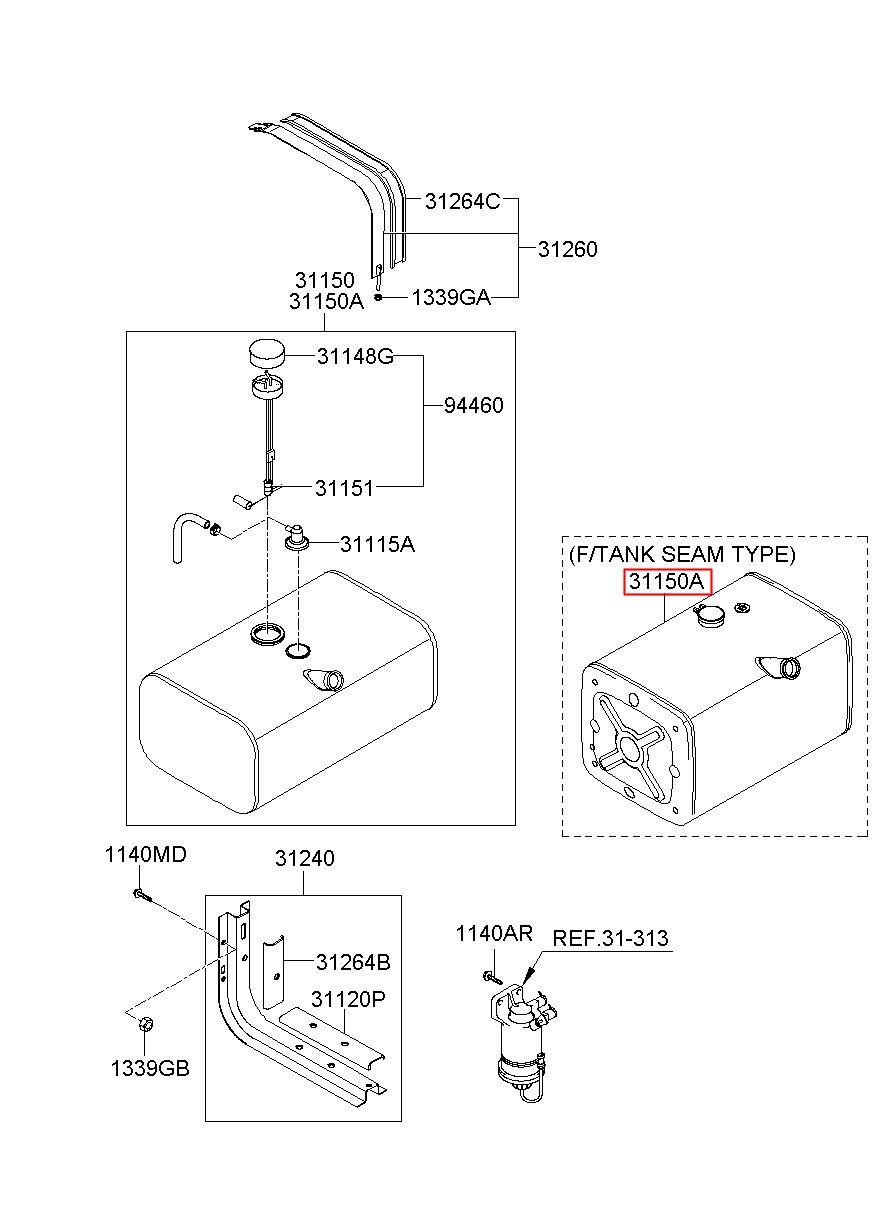 31264C
31260
31150
31150A
1339GA
31148G
94460
31151
31115A
(F/TANK SEAM TYPE)
31150A
1140MD
31240
31264B
31120P
1339GB
1140AR
REF.31-313