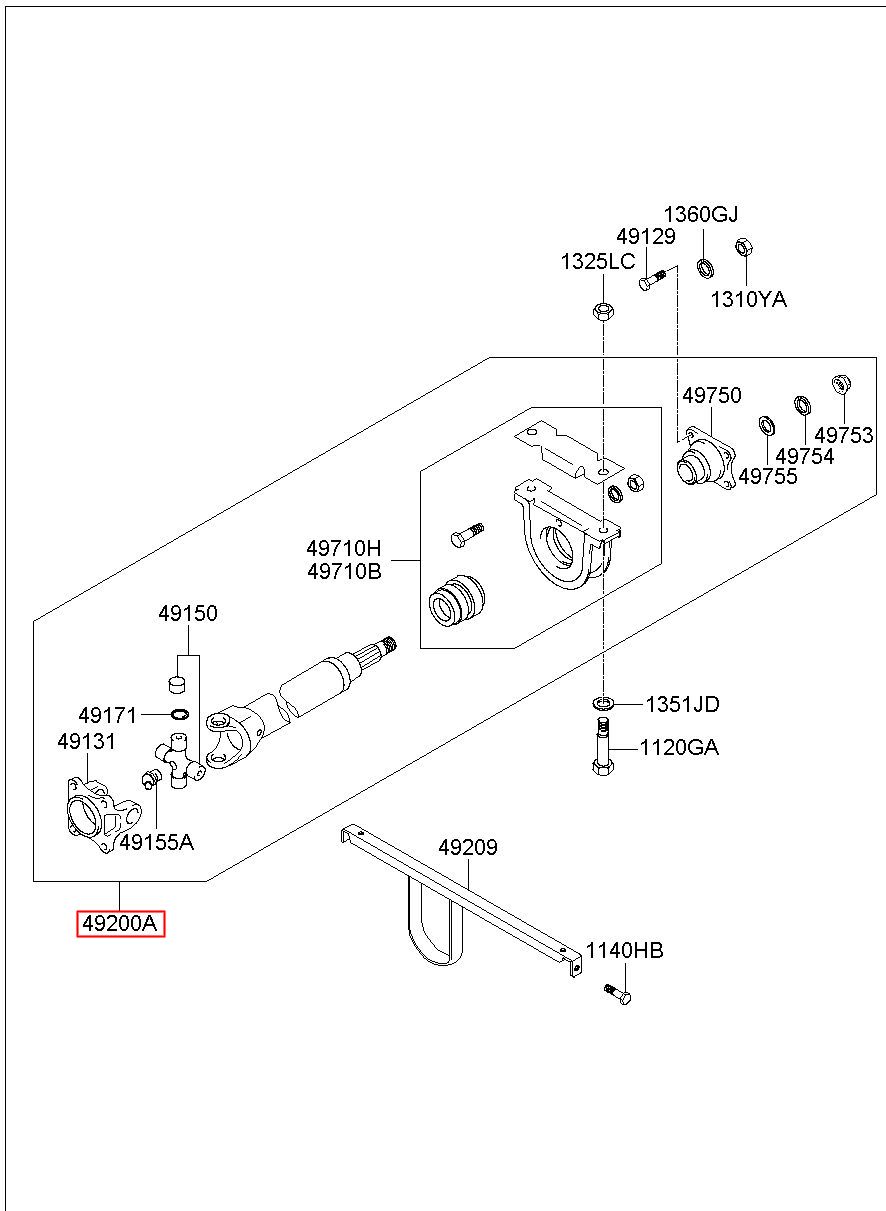 1360GJ
49129
1325LC
1310YA
49750
49753
49754
49755
49710H
49710B
49150
49171
49131
49155A
1351JD
1120GA
49209
49200A
1140HB