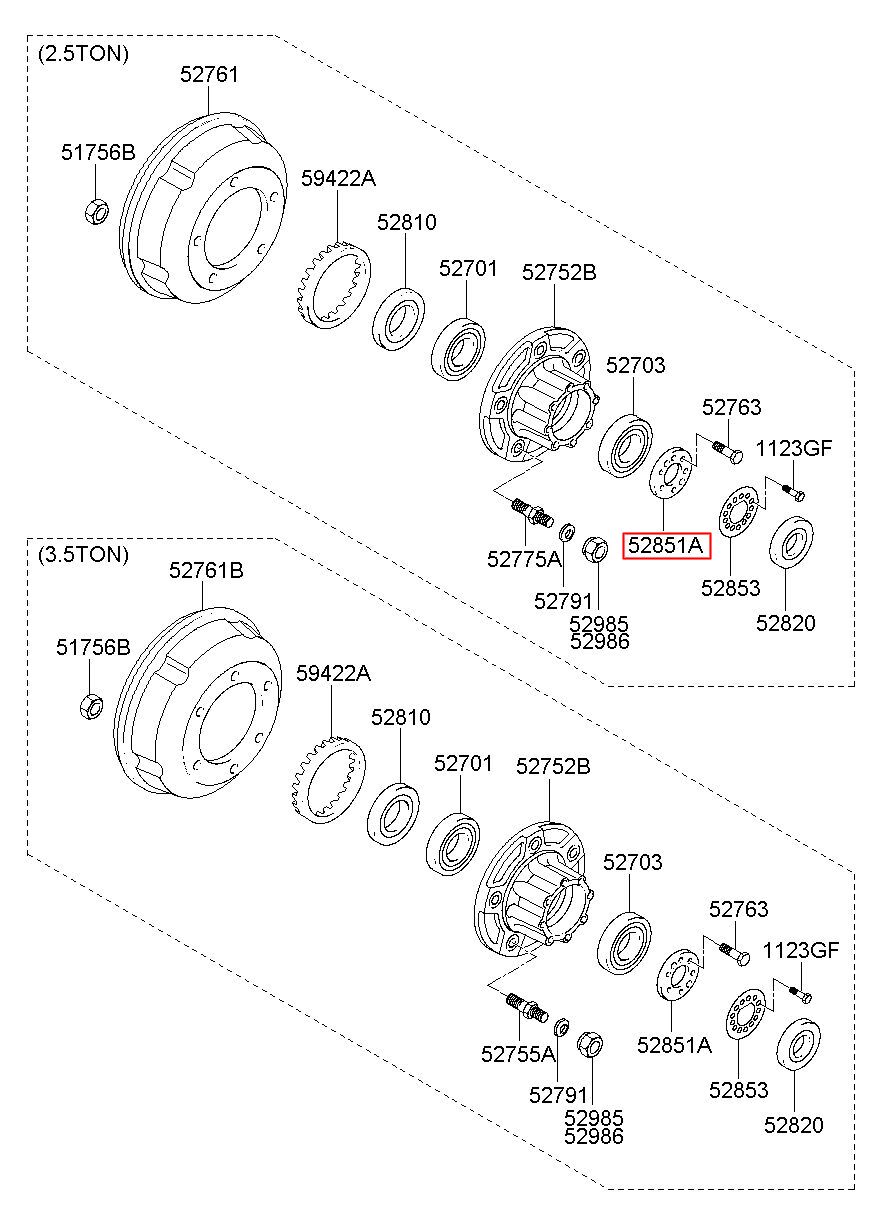 (2.5TON)
52761
51756B
59422A
52810
52701
52752B
52703
52763
1123GF
52775A
52791
52985
52986
52851A
52853
52820

(3.5TON)
52761B
51756B
59422A
52810
52701
52752B
52703
52763
1123GF
52755A
52791
52985
52986
52851A
52853
52820