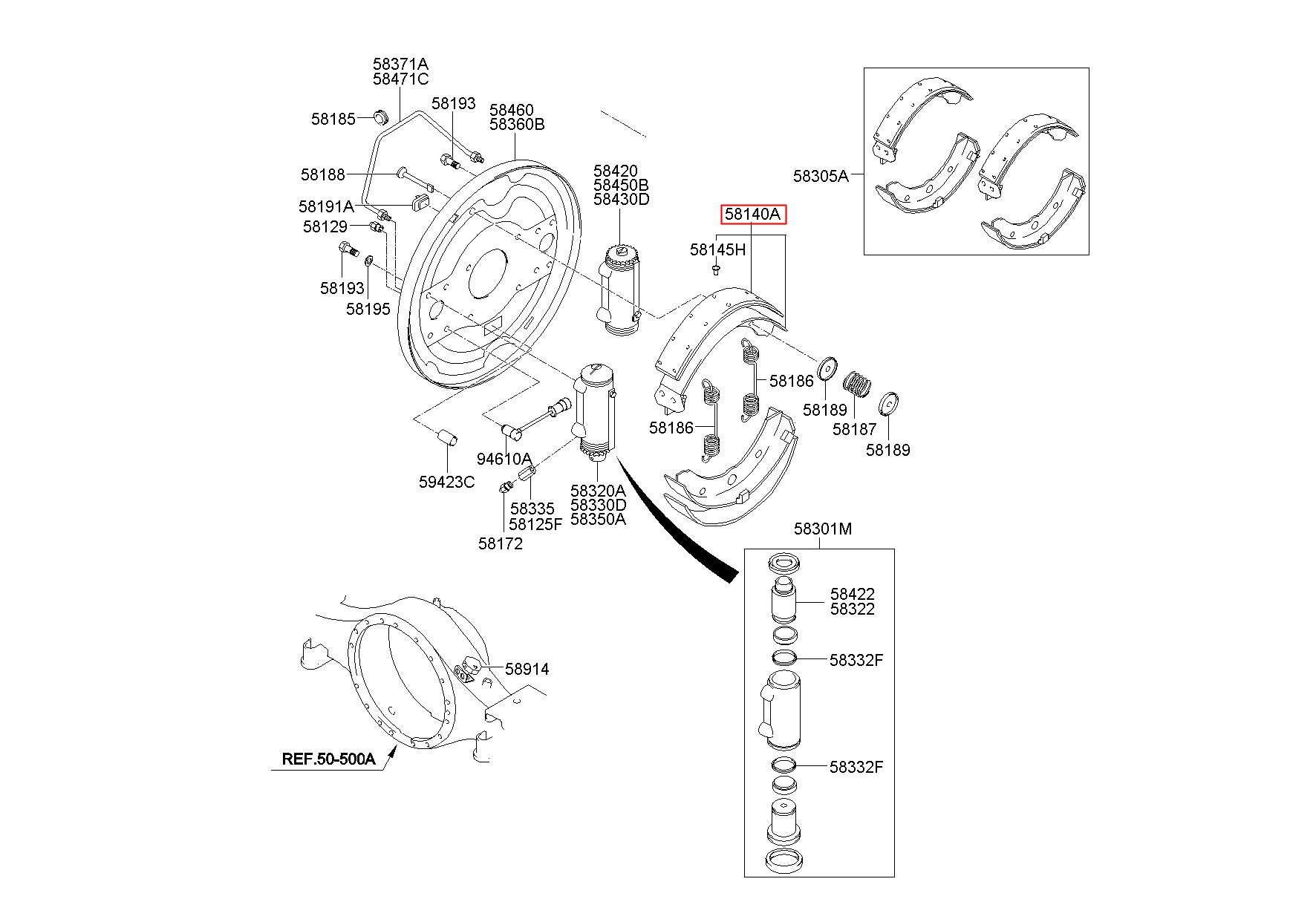 58371A
58471C
58185
58193
58460
58360B
58188
58191A
58129
58193
58195
58420
58450B
58430D
58140A
58145H
58305A
58186
58186
58189
58187
58189
94610A
59423C
58335
58125F
58172
58320A
58330D
58350A
58301M
58422
58322
58332F
58332F
58914
REF.50-500A