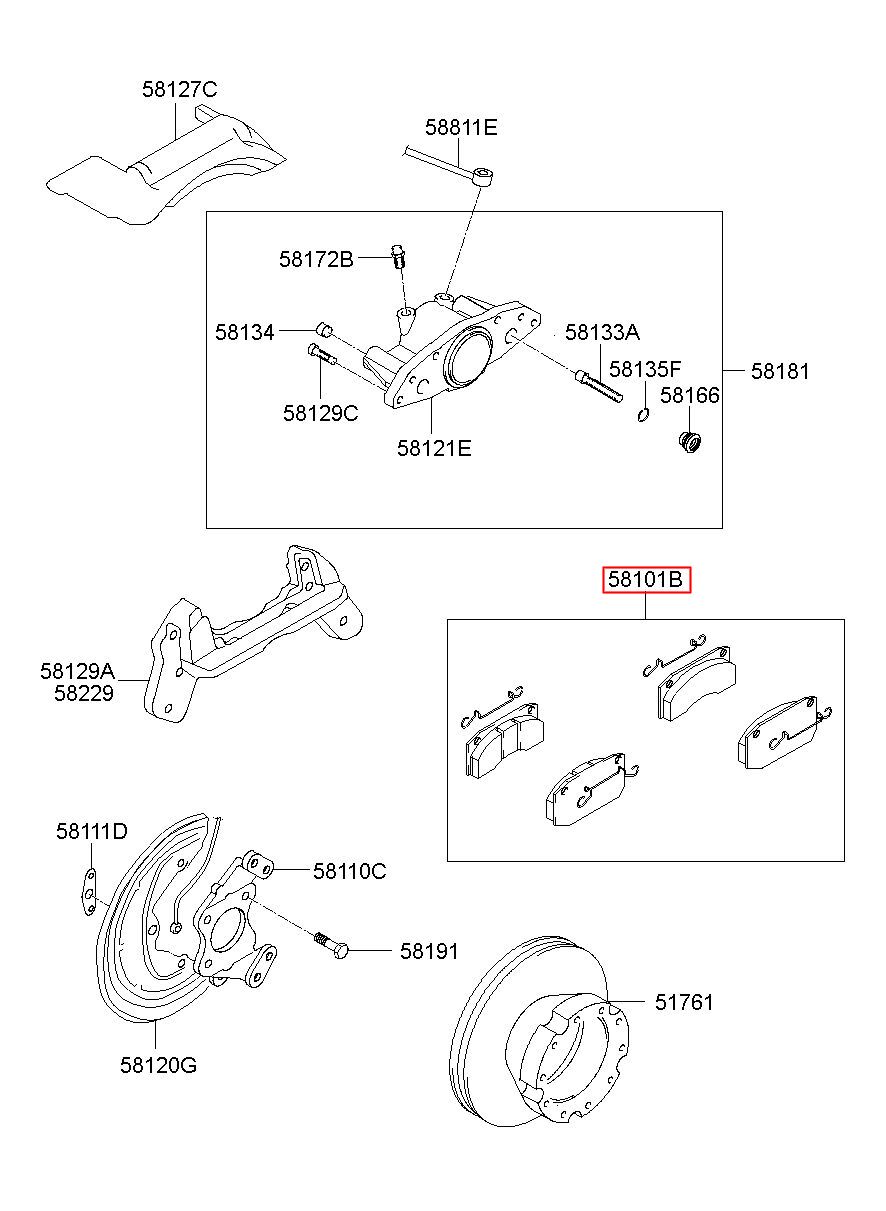 58127C

58811E

58172B

58134

58133A

58135F

58181

58166

58129C

58121E

58101B

58129A
58229

58111D

58110C

58191

51761

58120G