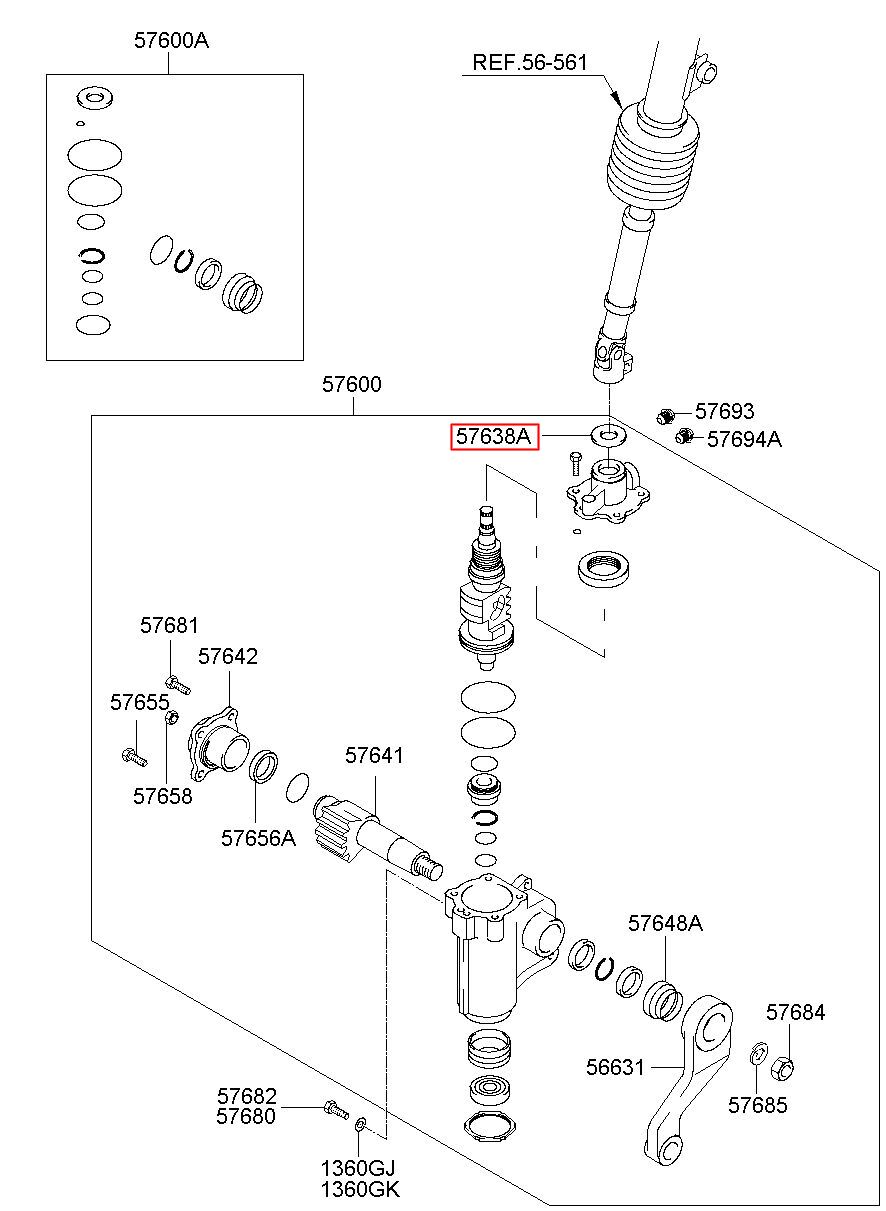 57600A

REF.56-561

57600

57693

57638A

57694A

57681

57642

57655

57641

57658

57656A

57648A

57684

56631

57685

57682
57680

1360GJ
1360GK