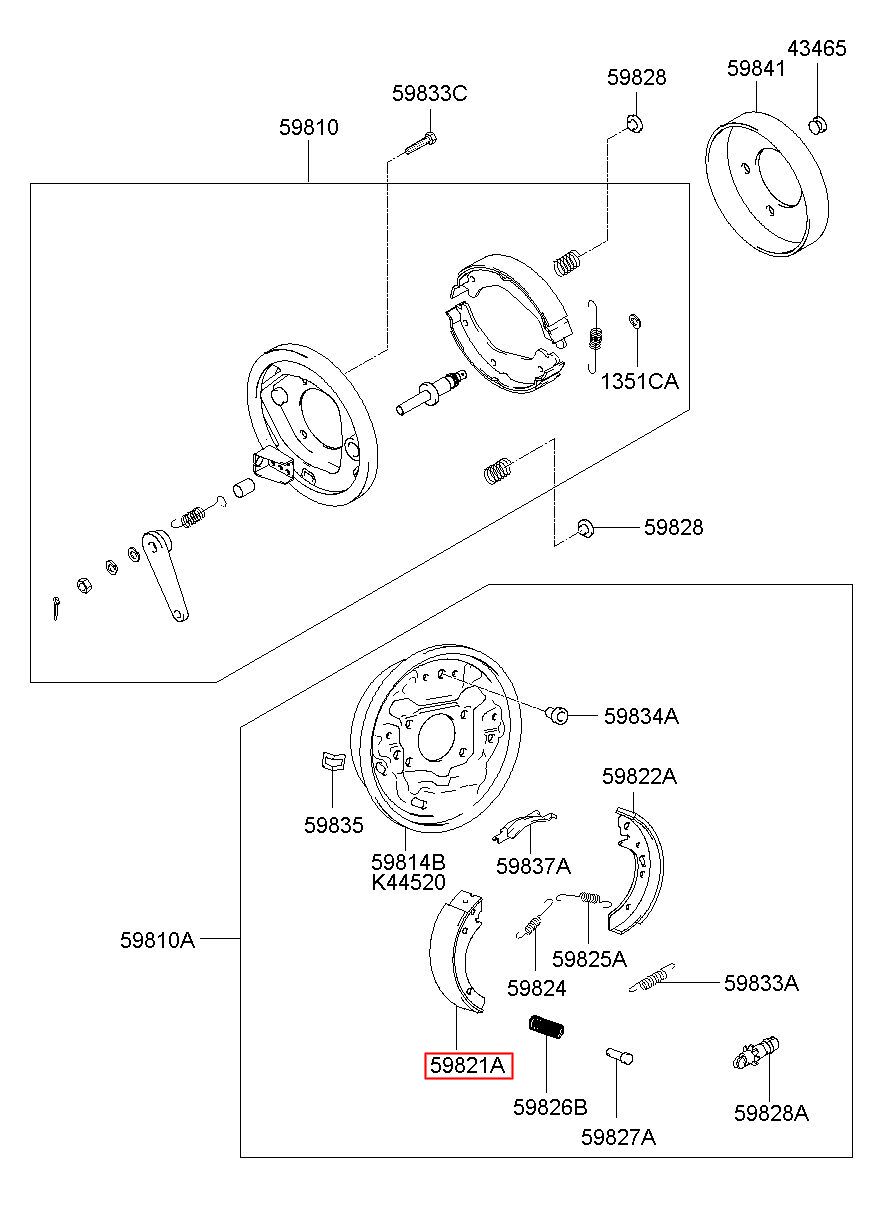 43465
59841
59828
59833C
59810
1351CA
59828
59834A
59822A
59835
59814B
K44520
59837A
59810A
59825A
59824
59833A
59821A
59826B
59827A
59828A