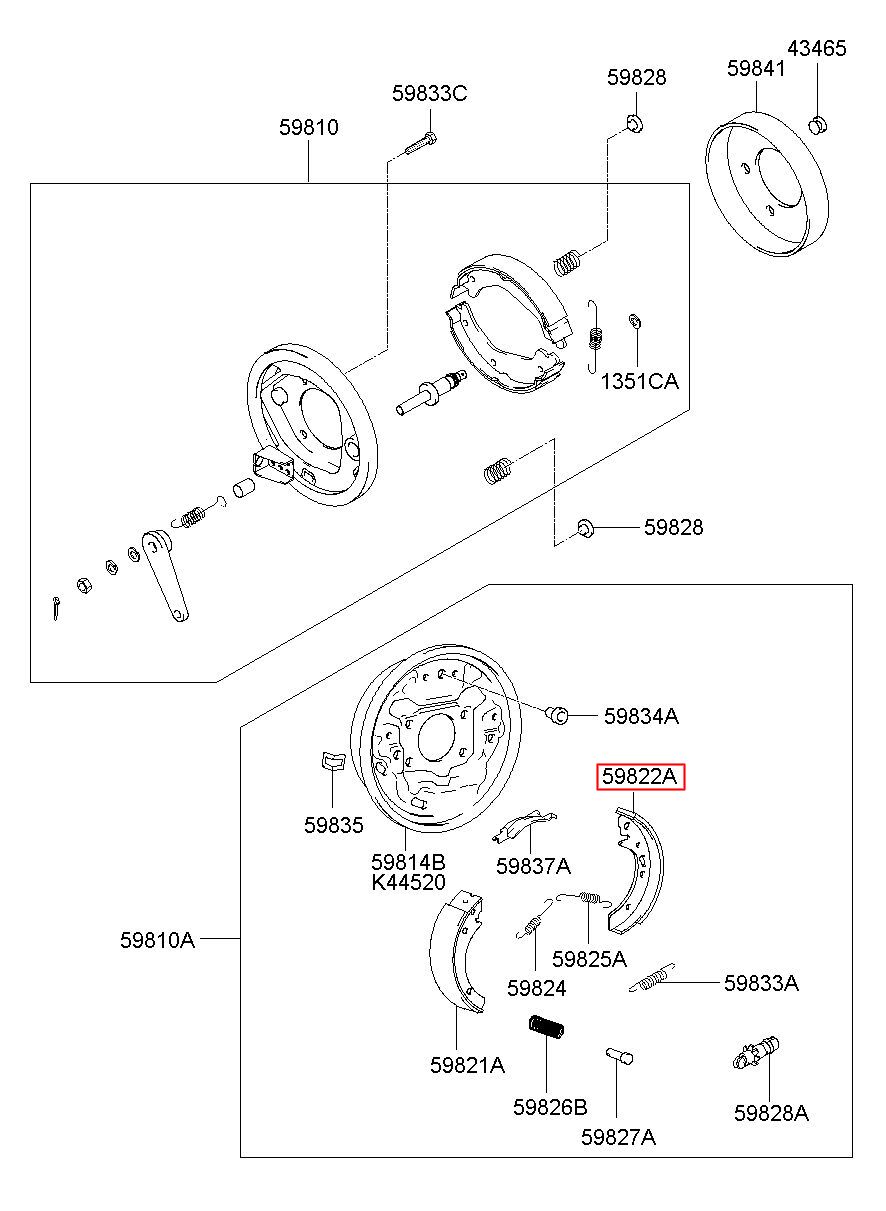 43465
59841
59828
59833C
59810
1351CA
59828
59834A
59822A
59835
59814B
K44520
59837A
59810A
59825A
59824
59833A
59821A
59826B
59827A
59828A