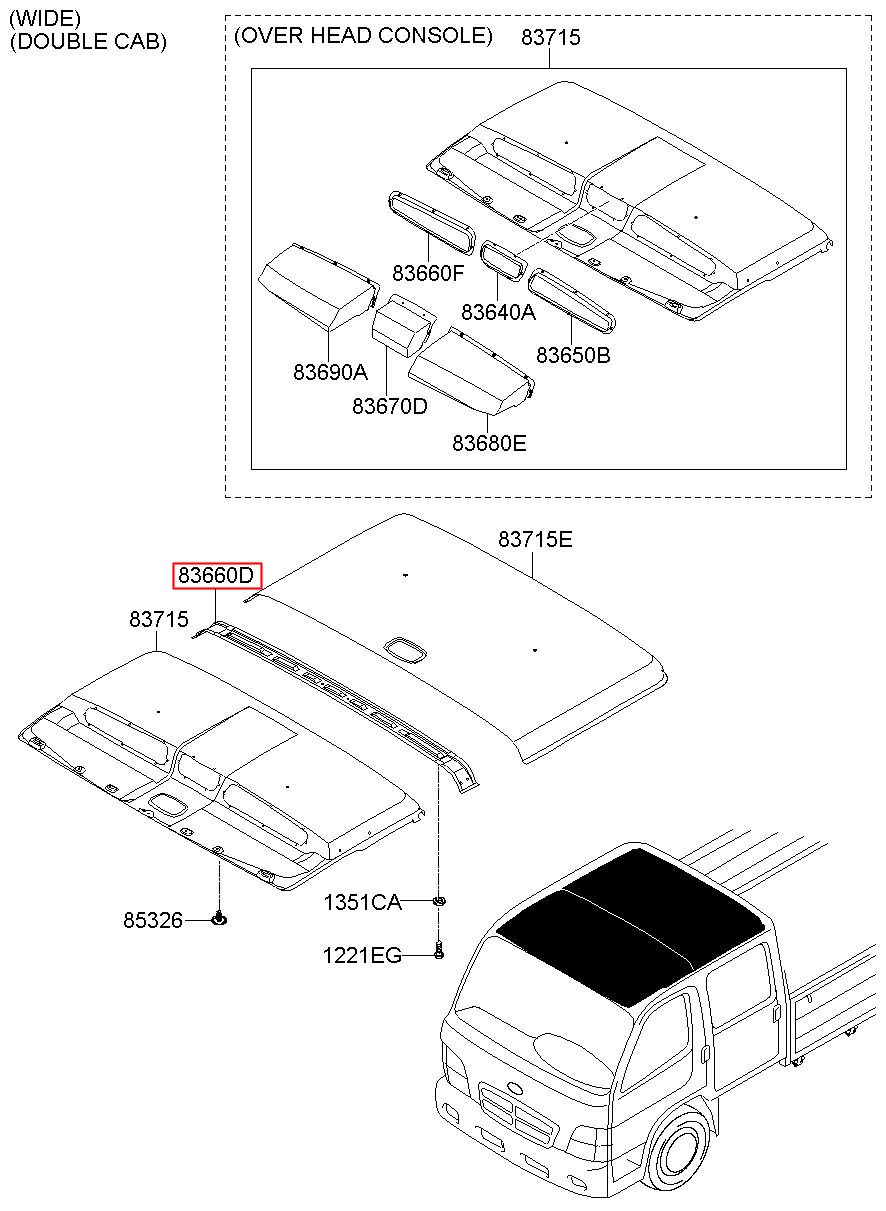 (WIDE)
(DOUBLE CAB)

(OVER HEAD CONSOLE)
83715
83660F
83640A
83650B
83690A
83670D
83680E

83715E
83660D
83715
1351CA
85326
1221EG