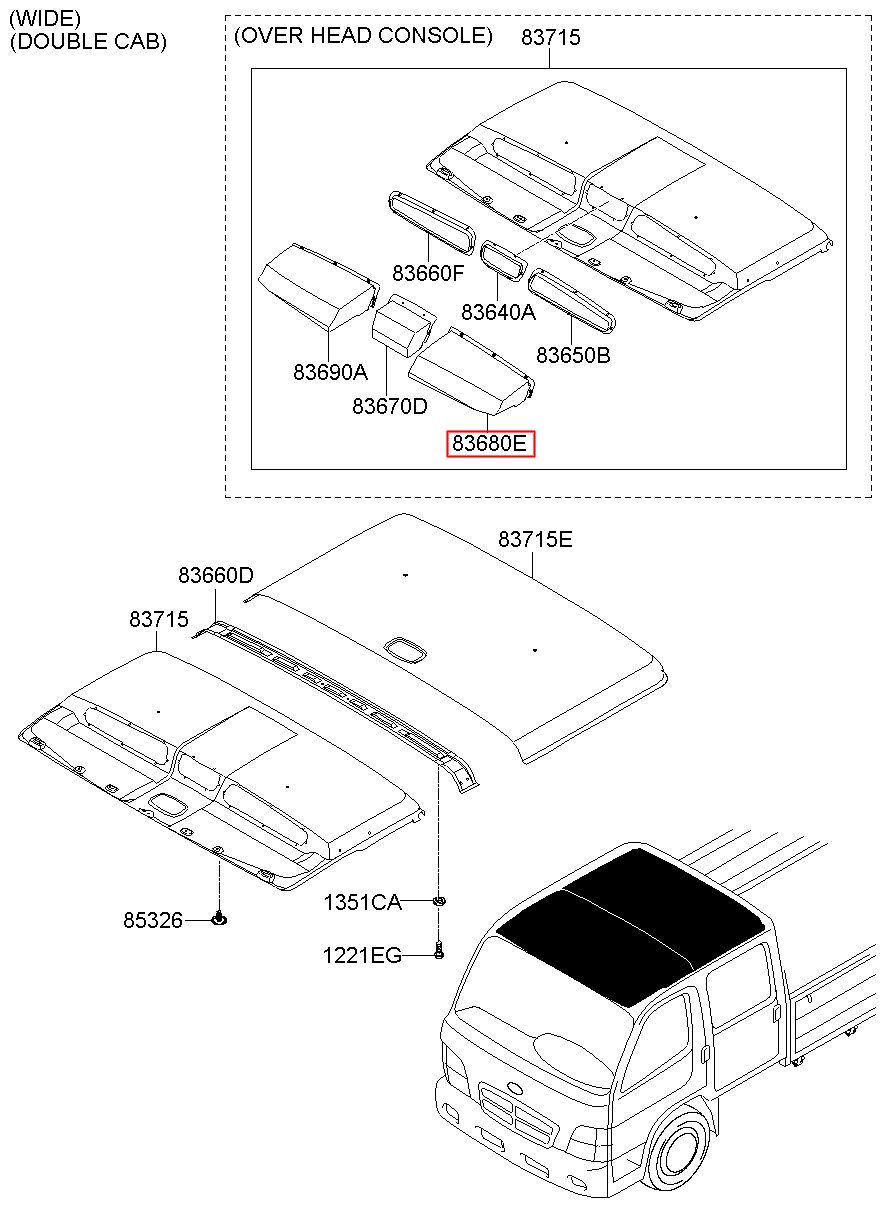 (WIDE)
(DOUBLE CAB)

(OVER HEAD CONSOLE)
83715
83660F
83640A
83650B
83690A
83670D
83680E

83715E
83660D
83715
85326
1351CA
1221EG