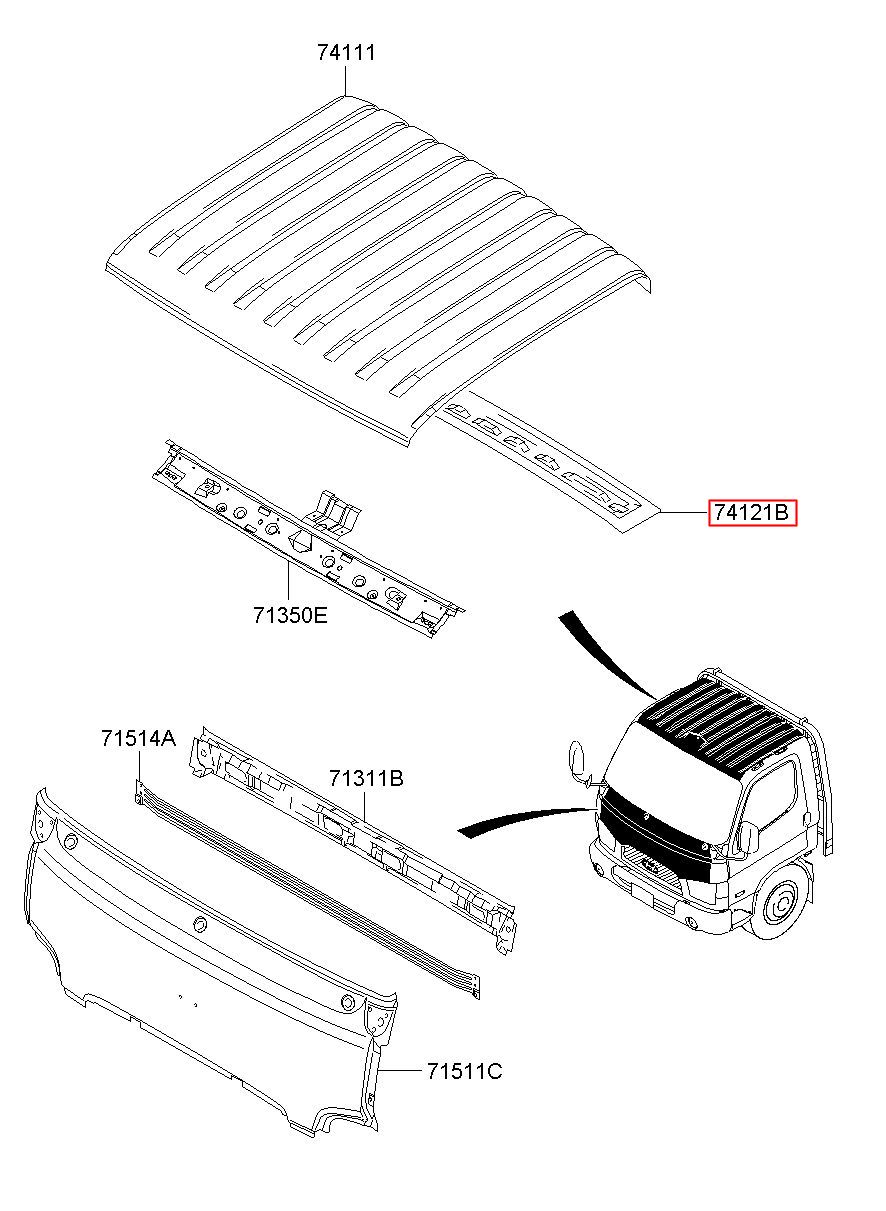 74111

74121B

71350E

71514A

71311B

71511C