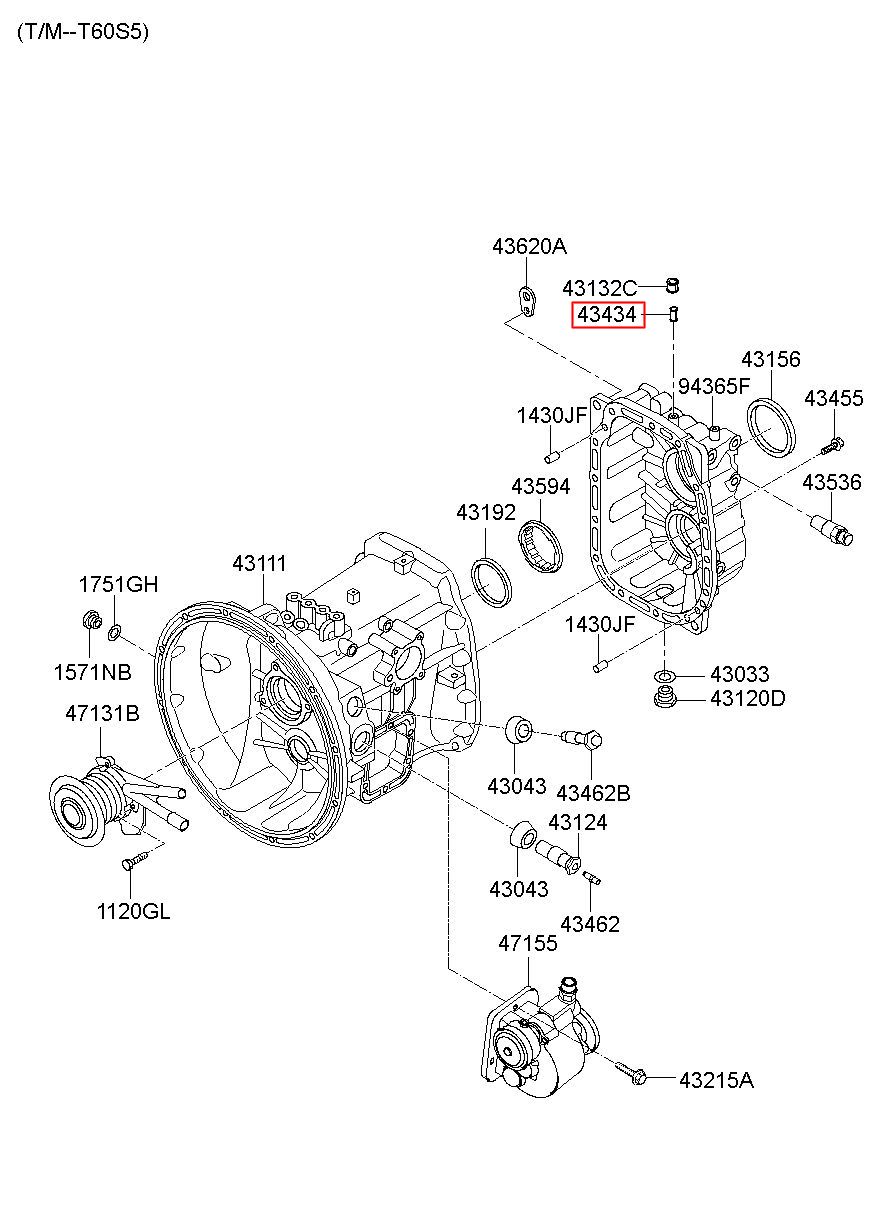 (T/M--T60S5)

43620A
43132C
43434
43156
94365F
43455
1430JF
43594
43536
43192
43111
1751GH
1571NB
1430JF
43033
43120D
47131B
43043
43462B
43124
43043
43462
1120GL
47155
43215A