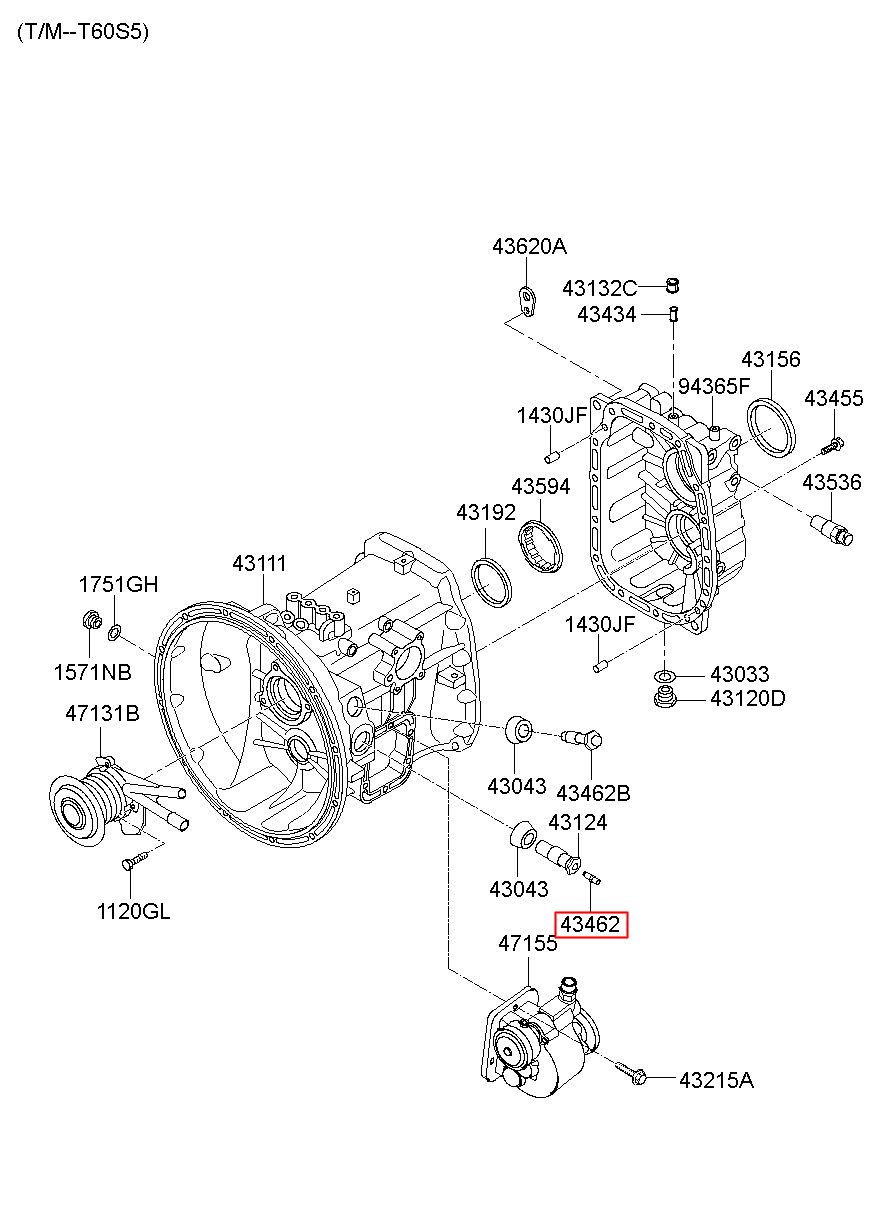 (T/M--T60S5)

43620A
43132C
43434
43156
94365F
43455
1430JF
43594
43536
43192
43111
1751GH
1571NB
1430JF
43033
43120D
47131B
43043
43462B
43124
43043
1120GL
43462
47155
43215A