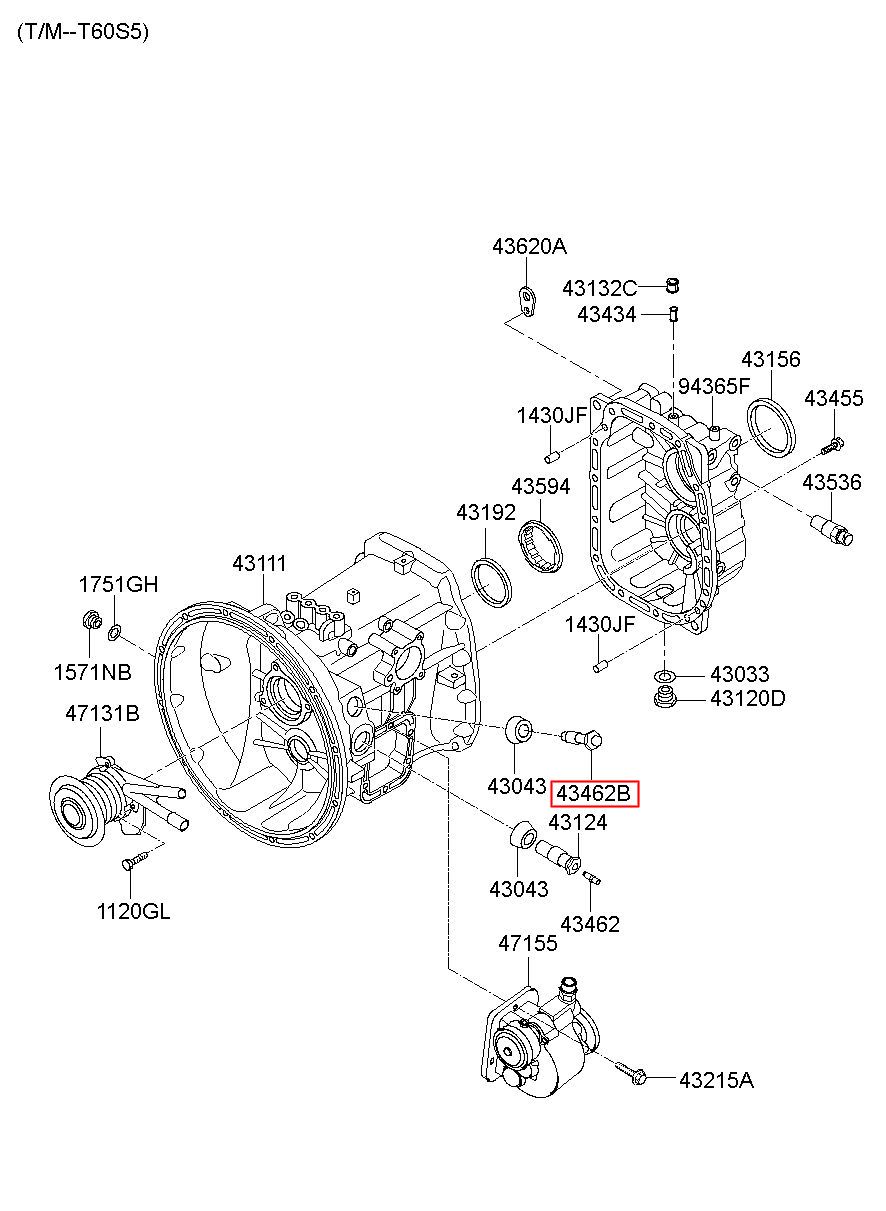 (T/M--T60S5)

43620A
43132C
43434
43156
94365F
43455
1430JF
43594
43536
43192
43111
1751GH
1571NB
1430JF
43033
43120D
47131B
43043
43462B
43124
43043
43462
1120GL
47155
43215A