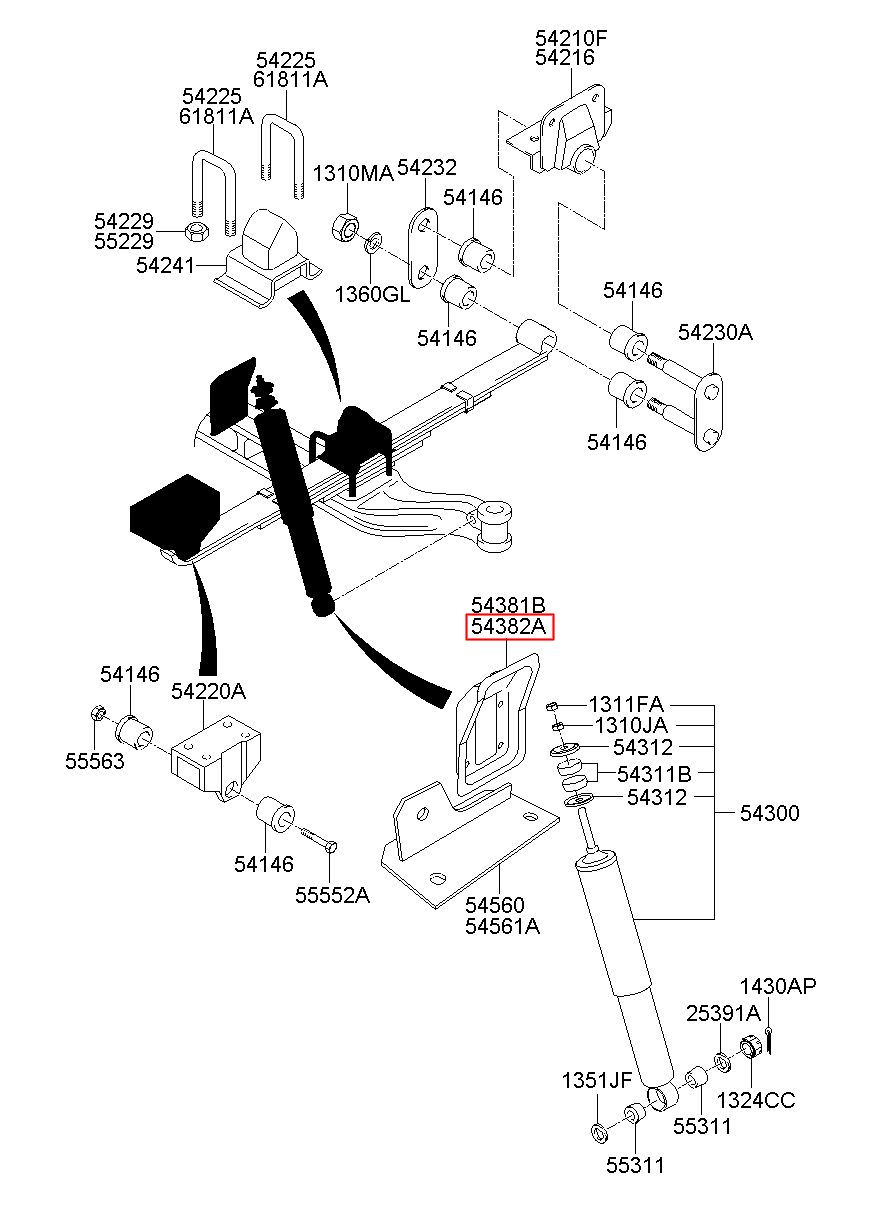 54210F
54216

54225
61811A

54225
61811A

1310MA
54232

54146

54229
55229

54241

1360GL

54146

54146

54230A

54146

54381B
54382A

54146

54220A

55563

1311FA
1310JA
54312
54311B
54312

54300

54146

55552A

54560
54561A

1430AP

25391A

1351JF

1324CC

55311

55311