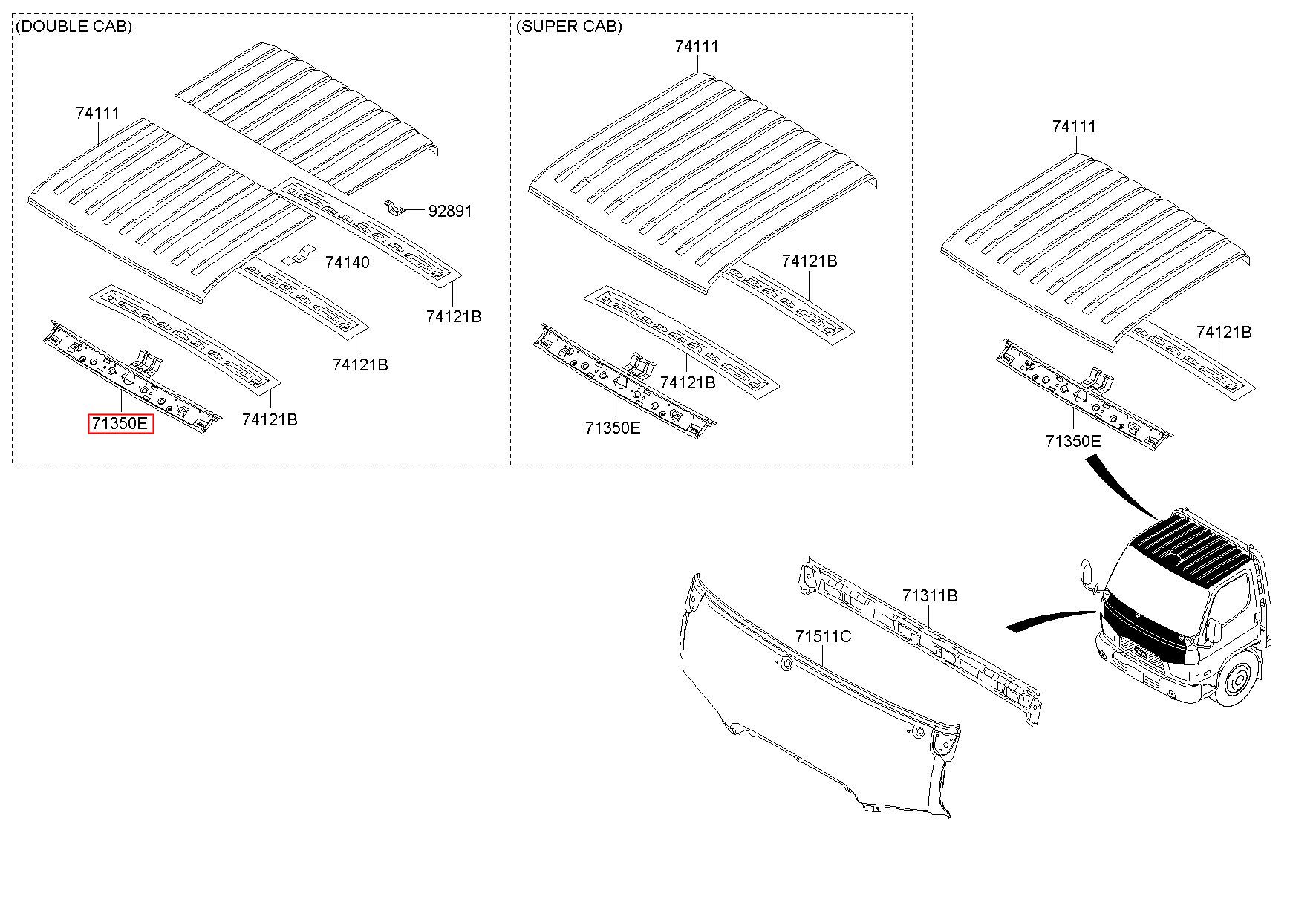 (DOUBLE CAB)

74111

92891

74140

74121B

74121B

74121B

71350E

(SUPER CAB)

74111

74121B

74121B

71350E

74111

74121B

71350E

71311B

71511C