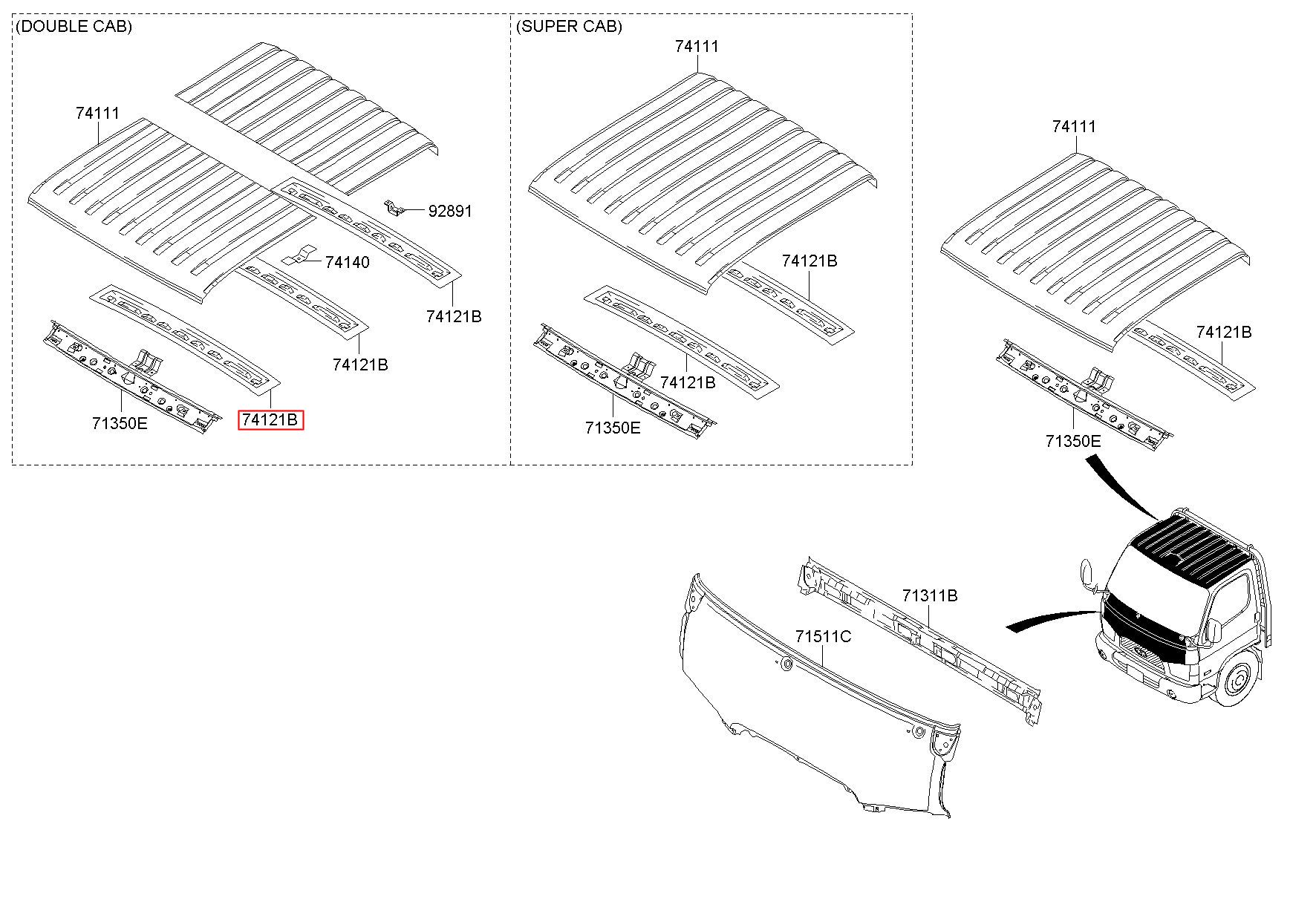 (DOUBLE CAB)

74111

92891

74140

74121B

74121B

71350E

74121B

(SUPER CAB)

74111

74121B

74121B

71350E

74111

74121B

71350E

71311B

71511C