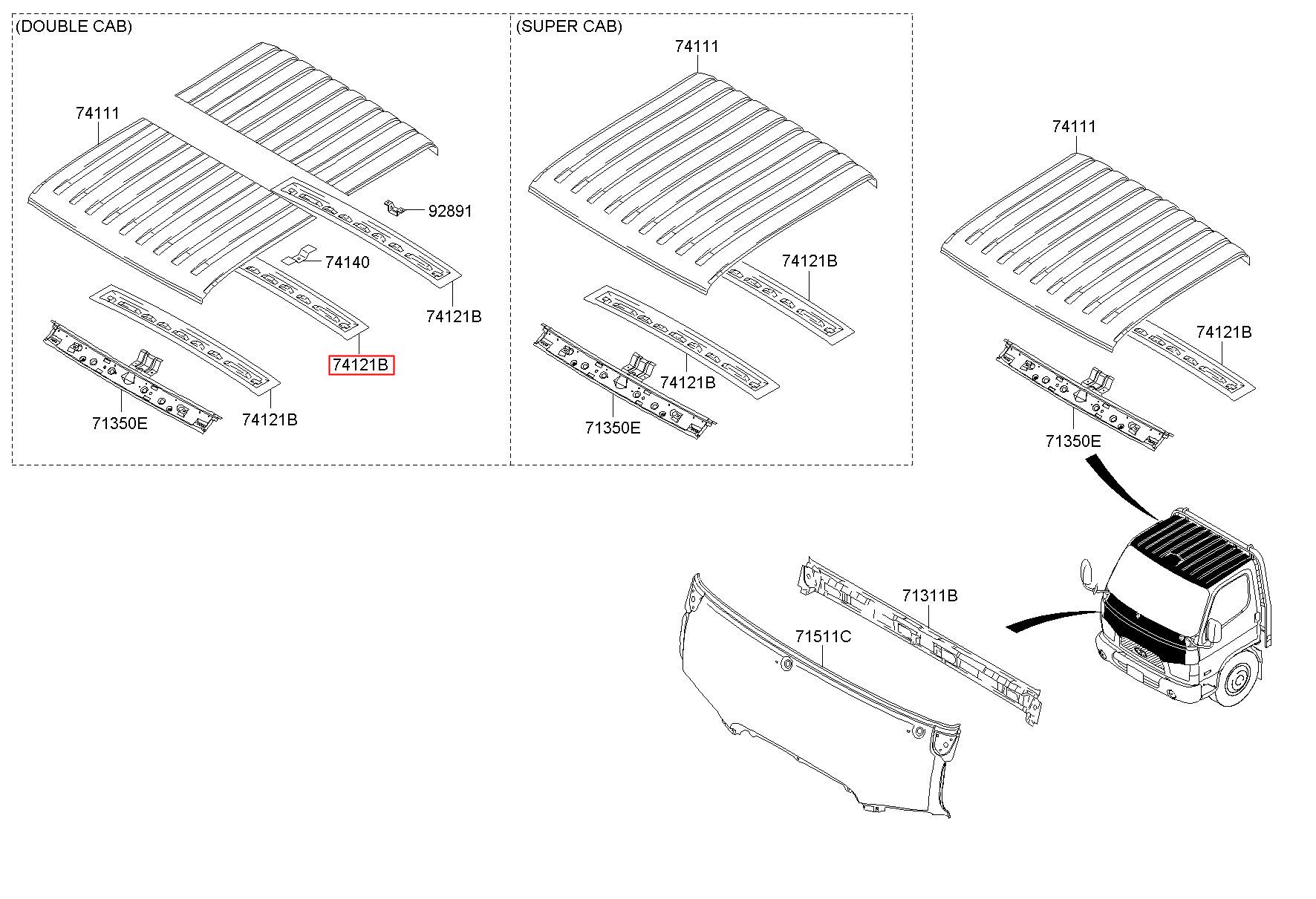 (DOUBLE CAB)

74111

92891

74140

74121B

74121B

71350E

74121B

(SUPER CAB)

74111

74121B

74121B

71350E

74111

74121B

71350E

71311B

71511C