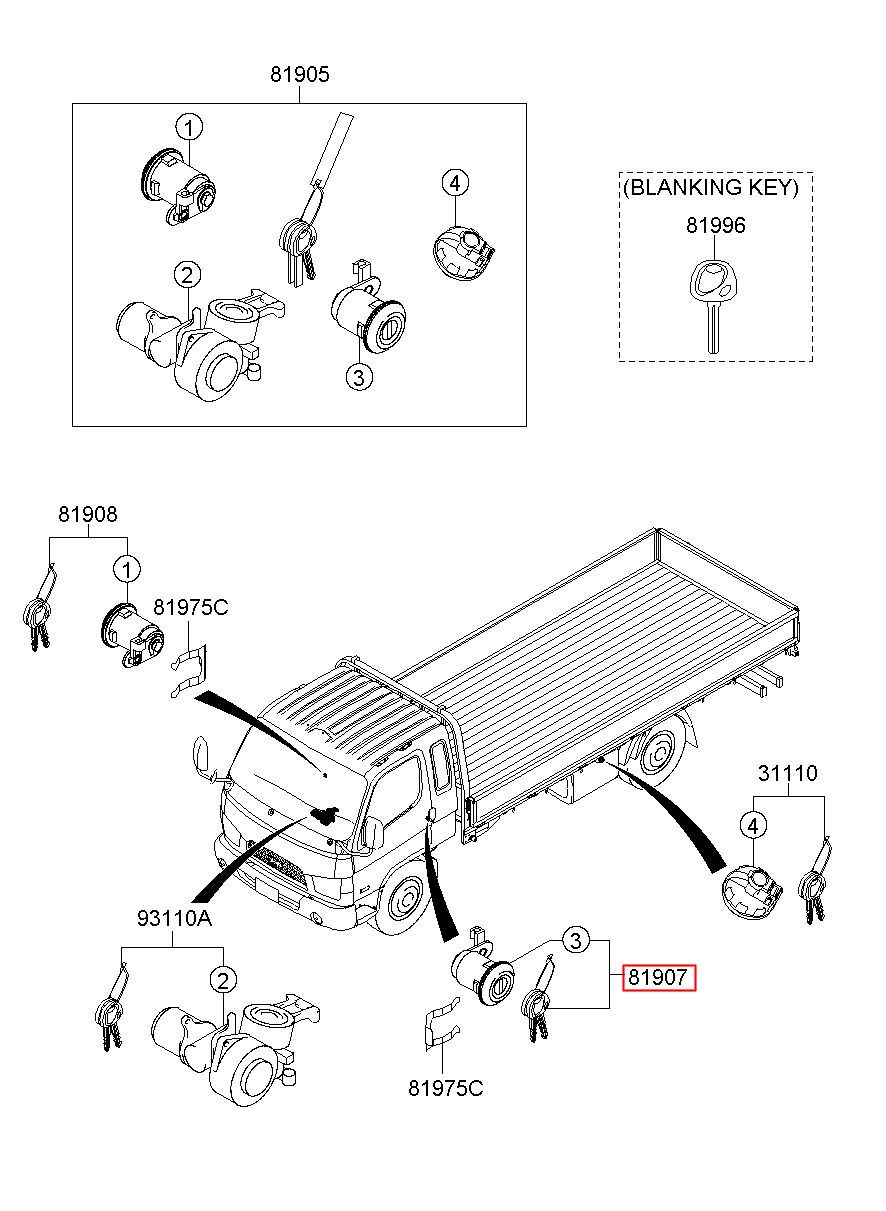 81905

1

4

2

3

(BLANKING KEY)
81996

81908

1

81975C

31110

4

93110A

2

3

81907

81975C