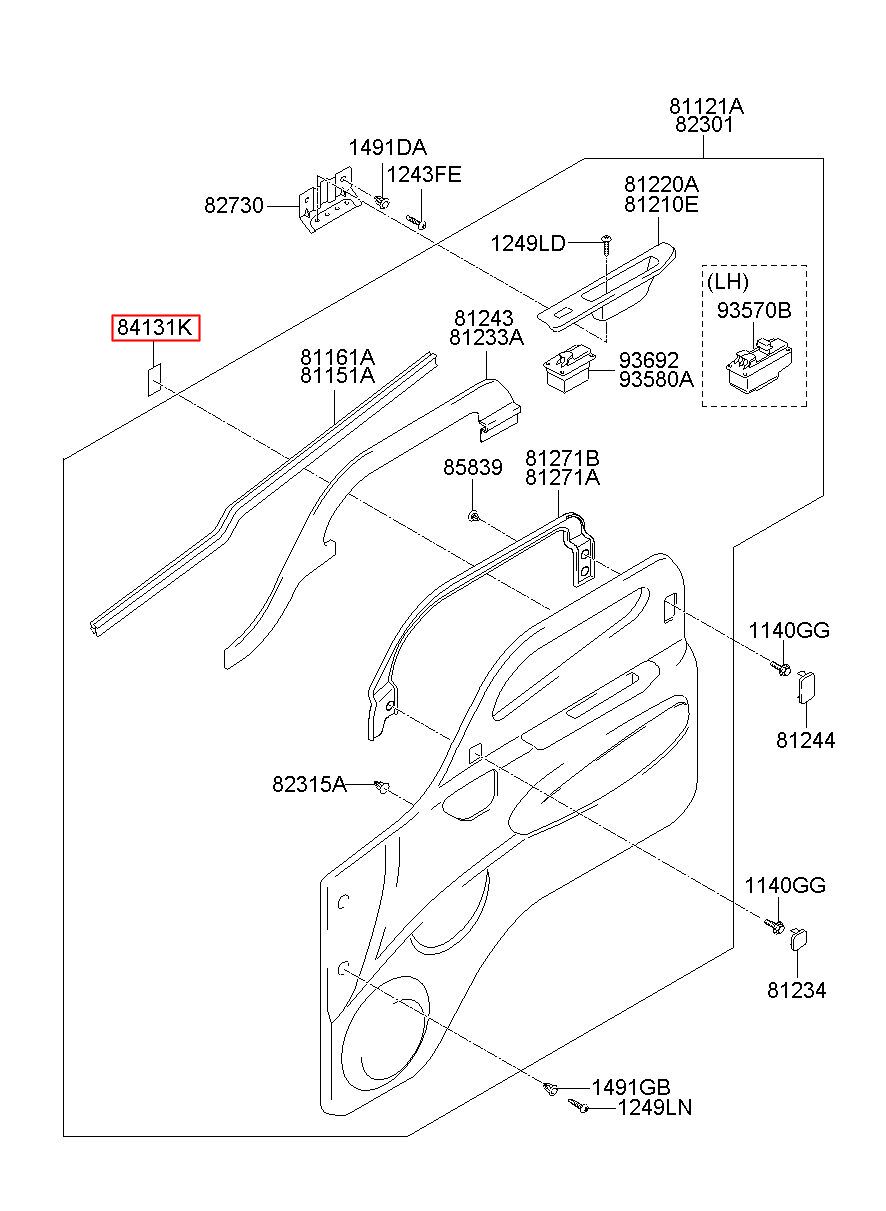 81121A
82301
1491DA
1243FE
82730
81220A
81210E
1249LD
(LH)
93570B
84131K
81243
81233A
81161A
81151A
93692
93580A
85839
81271B
81271A
1140GG
81244
82315A
1140GG
81234
1491GB
1249LN