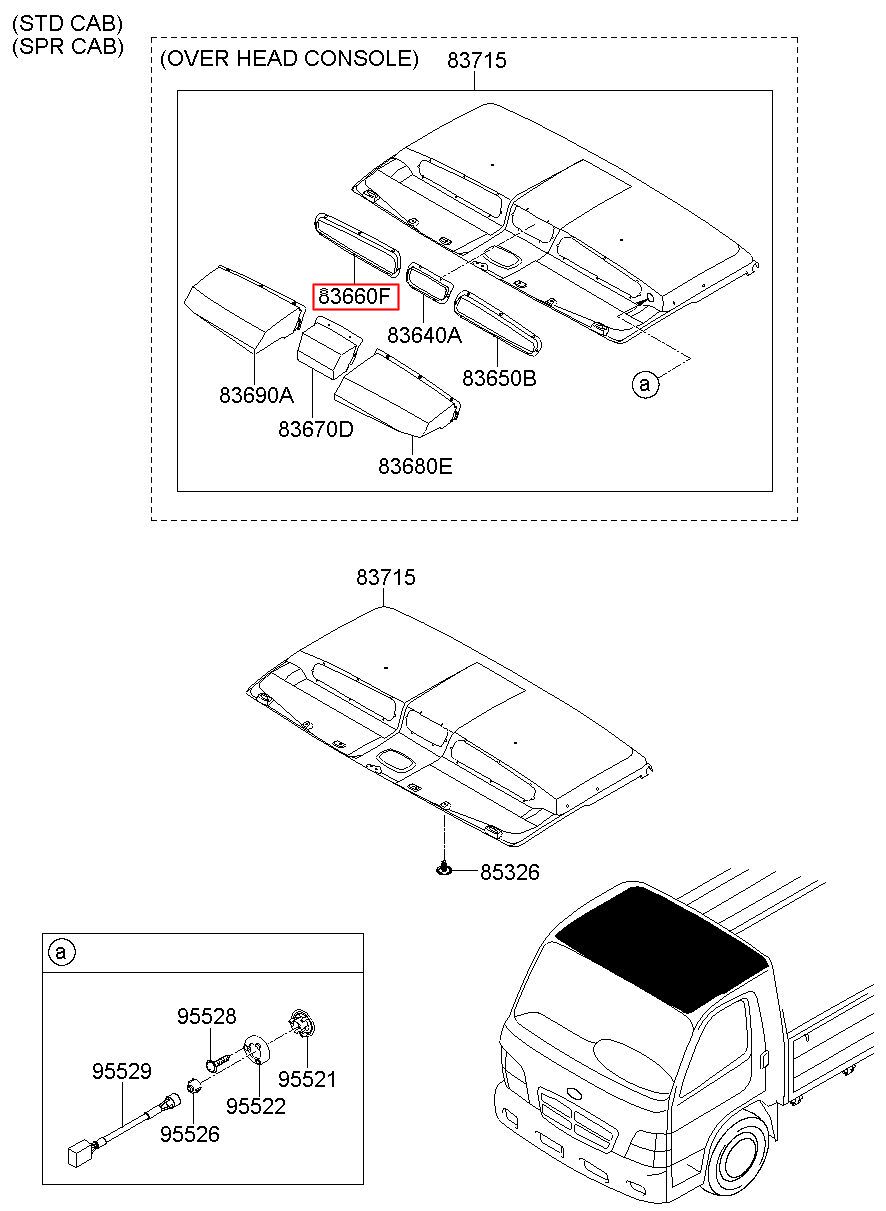 (STD CAB)
(SPR CAB)

(OVER HEAD CONSOLE)

83715

83660F

83640A

83650B

a

83690A

83670D

83680E

83715

85326

a

95528

95529

95521

95522

95526