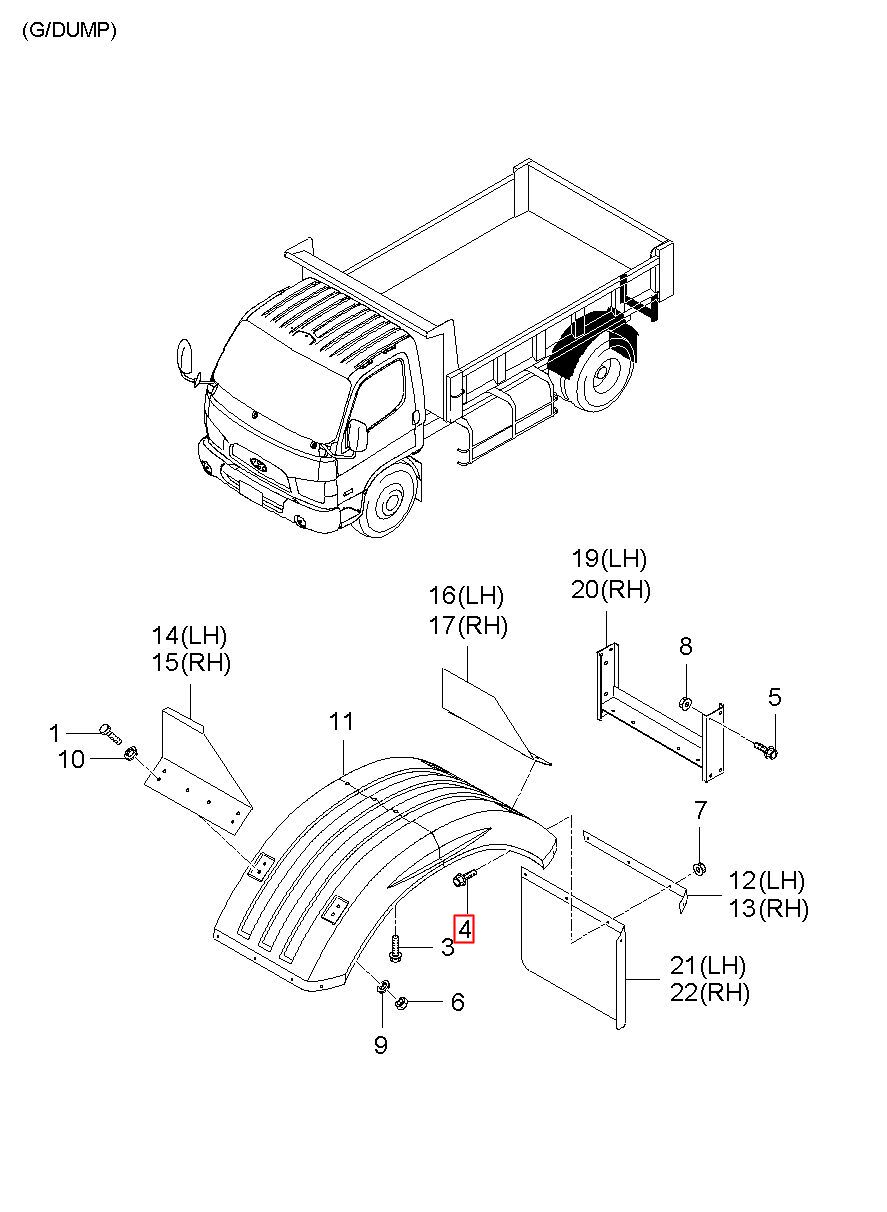 (G/DUMP)

19(LH)
20(RH)

16(LH)
17(RH)

14(LH)
15(RH)

8

5

1

10

11

7

12(LH)
13(RH)

4

3

21(LH)
22(RH)

6

9