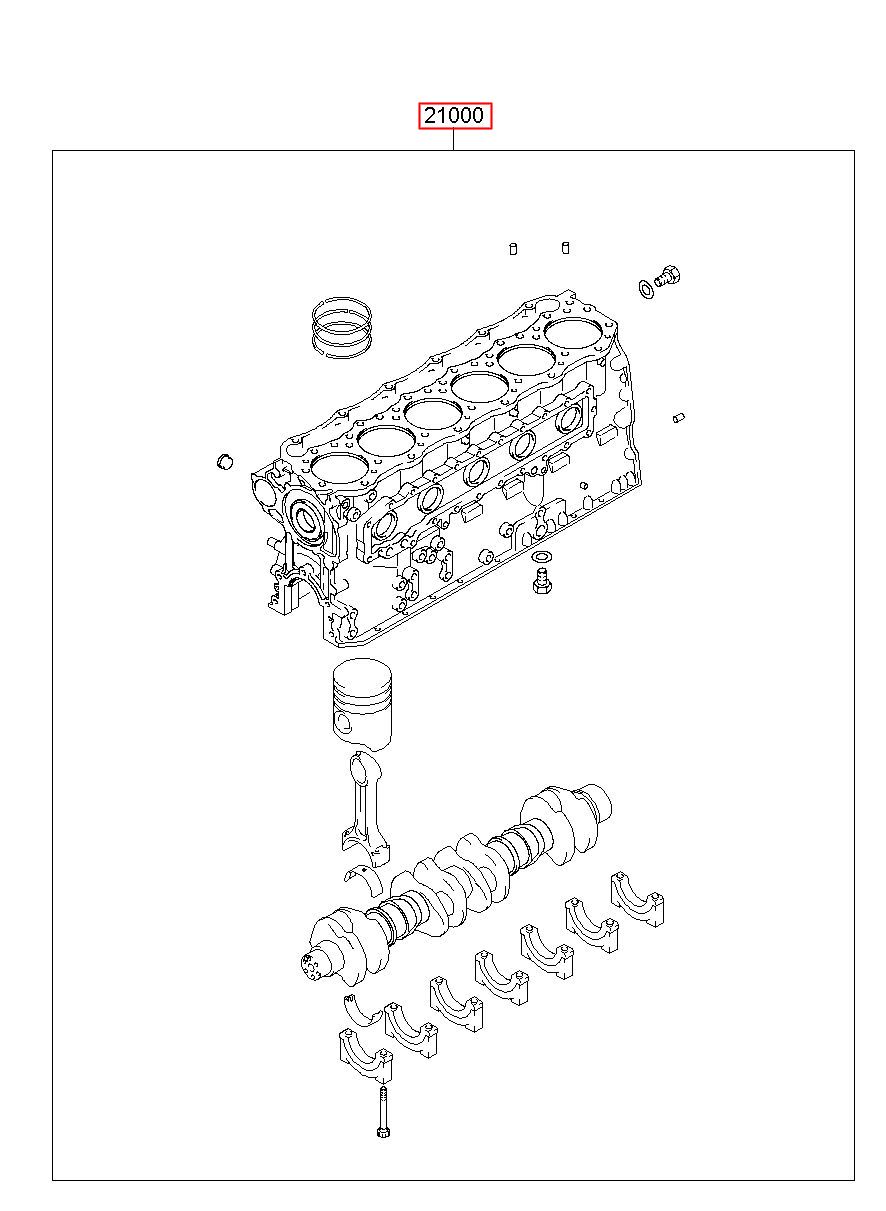 21000