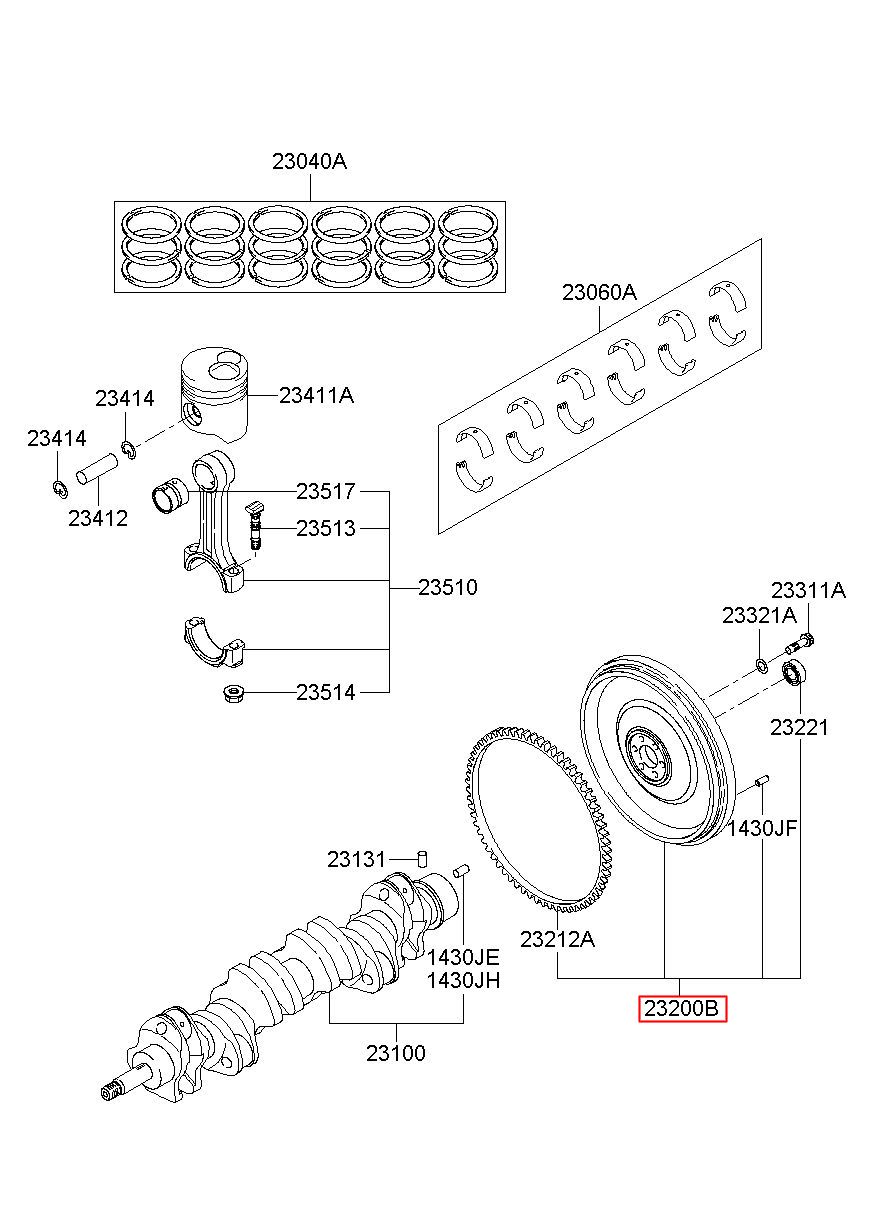 23040A

23060A

23414

23411A

23414

23412

23517

23513

23510

23514

23311A

23321A

23221

1430JF

23131

1430JE
1430JH

23212A

23200B

23100