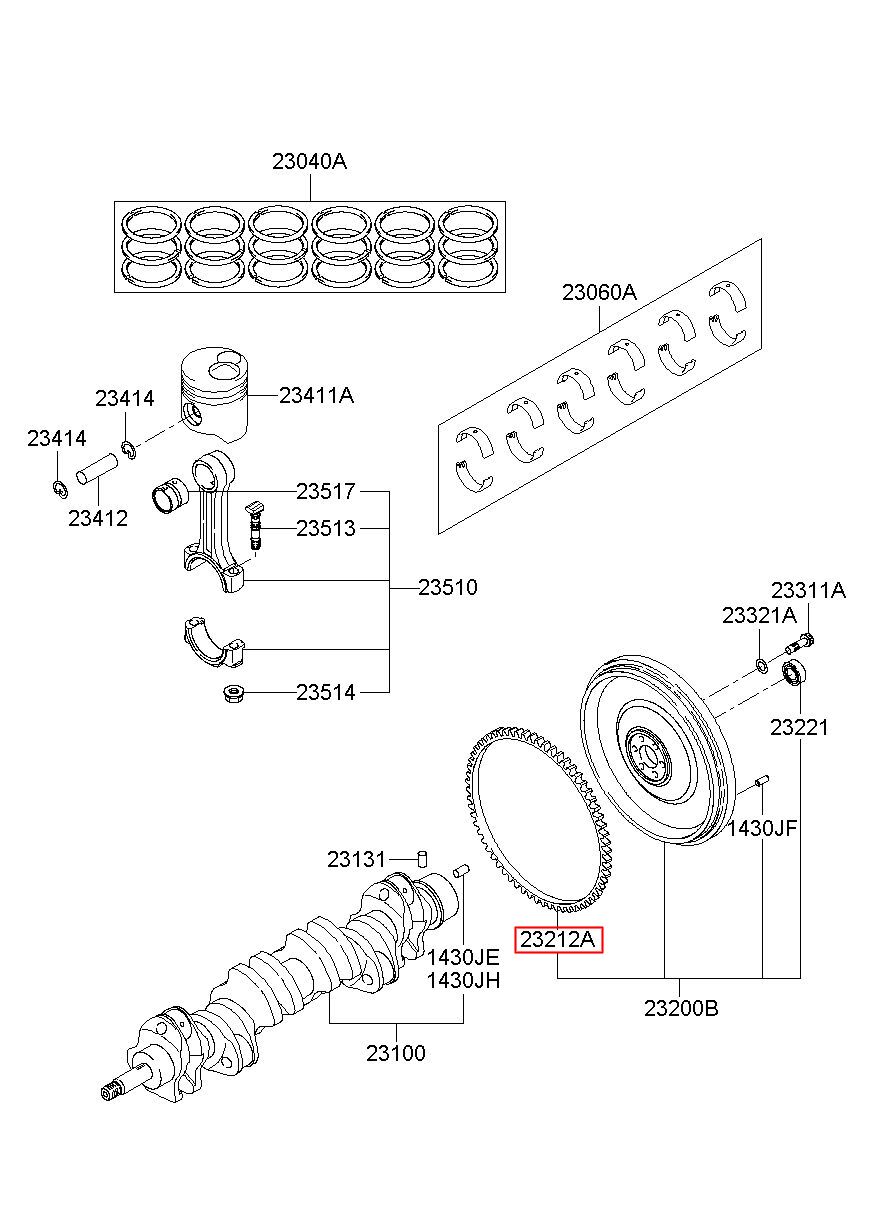 23040A

23060A

23414

23411A

23414

23412

23517

23513

23510

23514

23311A

23321A

23221

1430JF

23131

1430JE
1430JH

23212A

23200B

23100