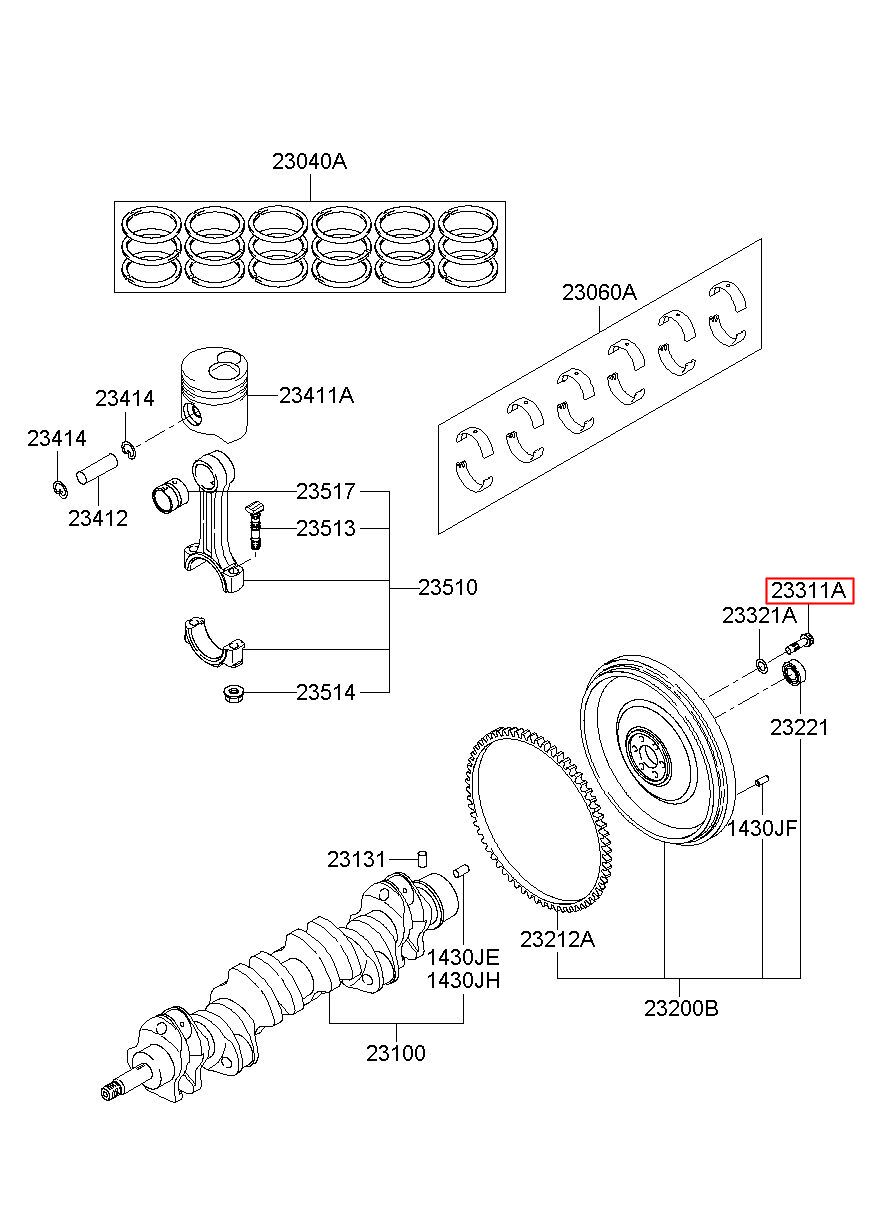 23040A

23060A

23414

23411A

23414

23412

23517

23513

23510

23514

23311A

23321A

23221

1430JF

23131

1430JE
1430JH

23212A

23200B

23100