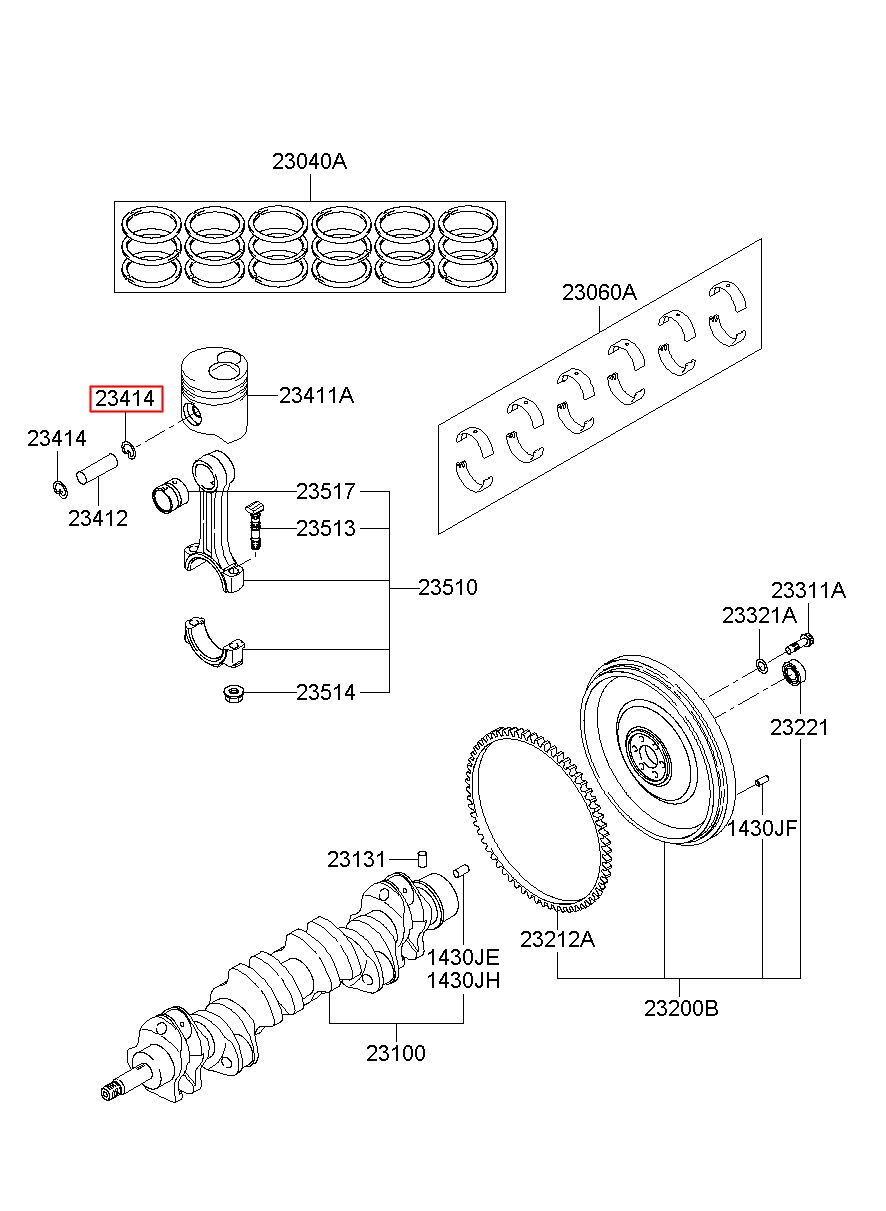 23040A

23060A

23414

23411A

23414

23412

23517

23513

23510

23514

23311A

23321A

23221

1430JF

23131

1430JE
1430JH

23212A

23200B

23100