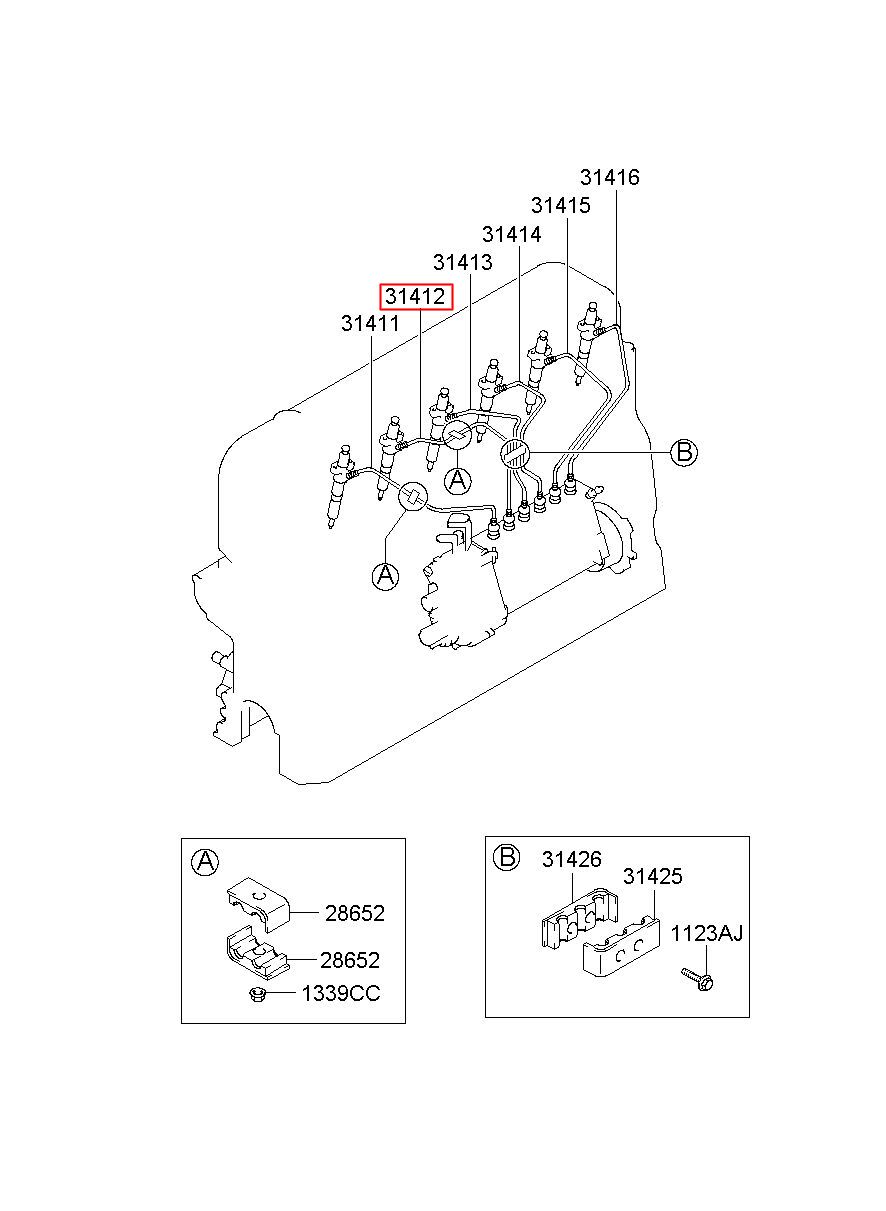 31416
31415
31414
31413
31412
31411
A
B
A

A
28652
28652
1339CC

B
31426
31425
1123AJ