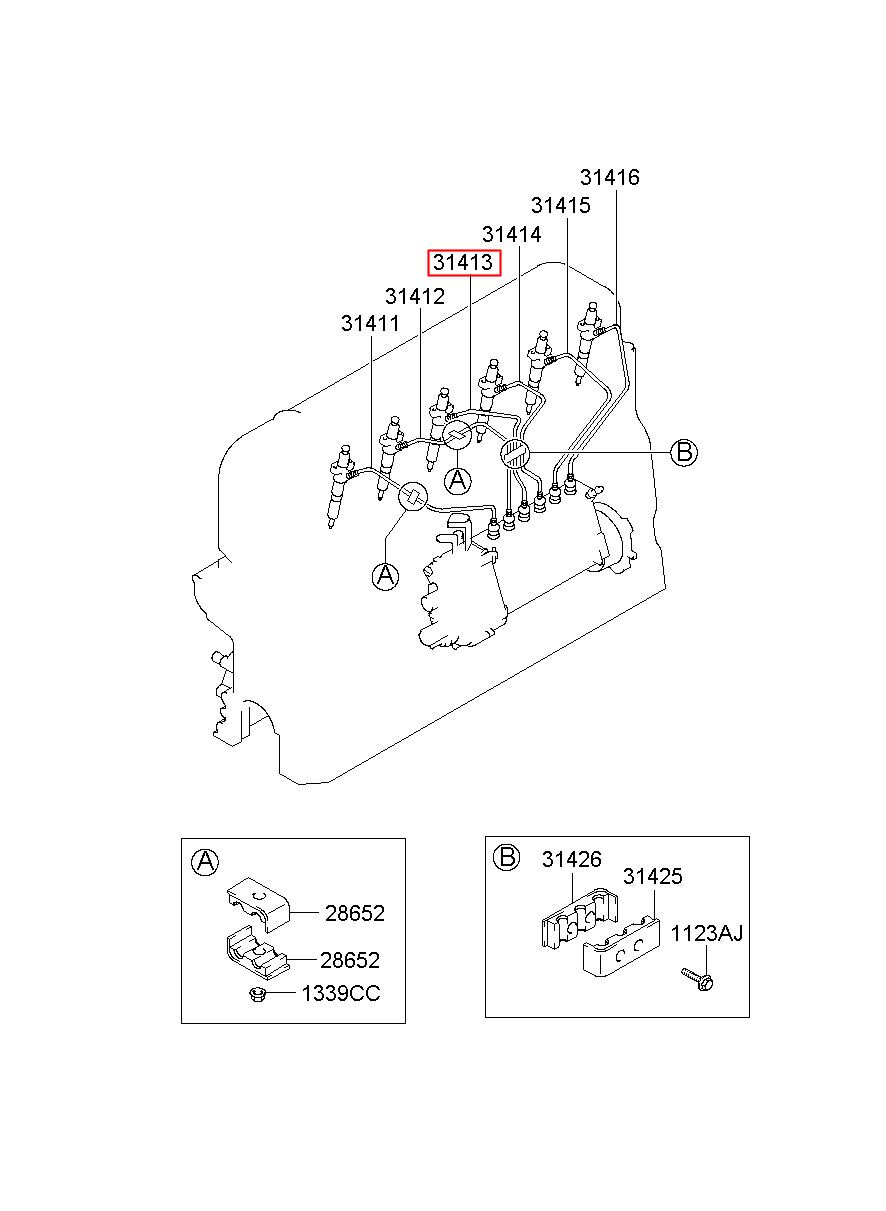 31416
31415
31414
31413
31412
31411
A
B
A

A
28652
28652
1339CC

B
31426
31425
1123AJ