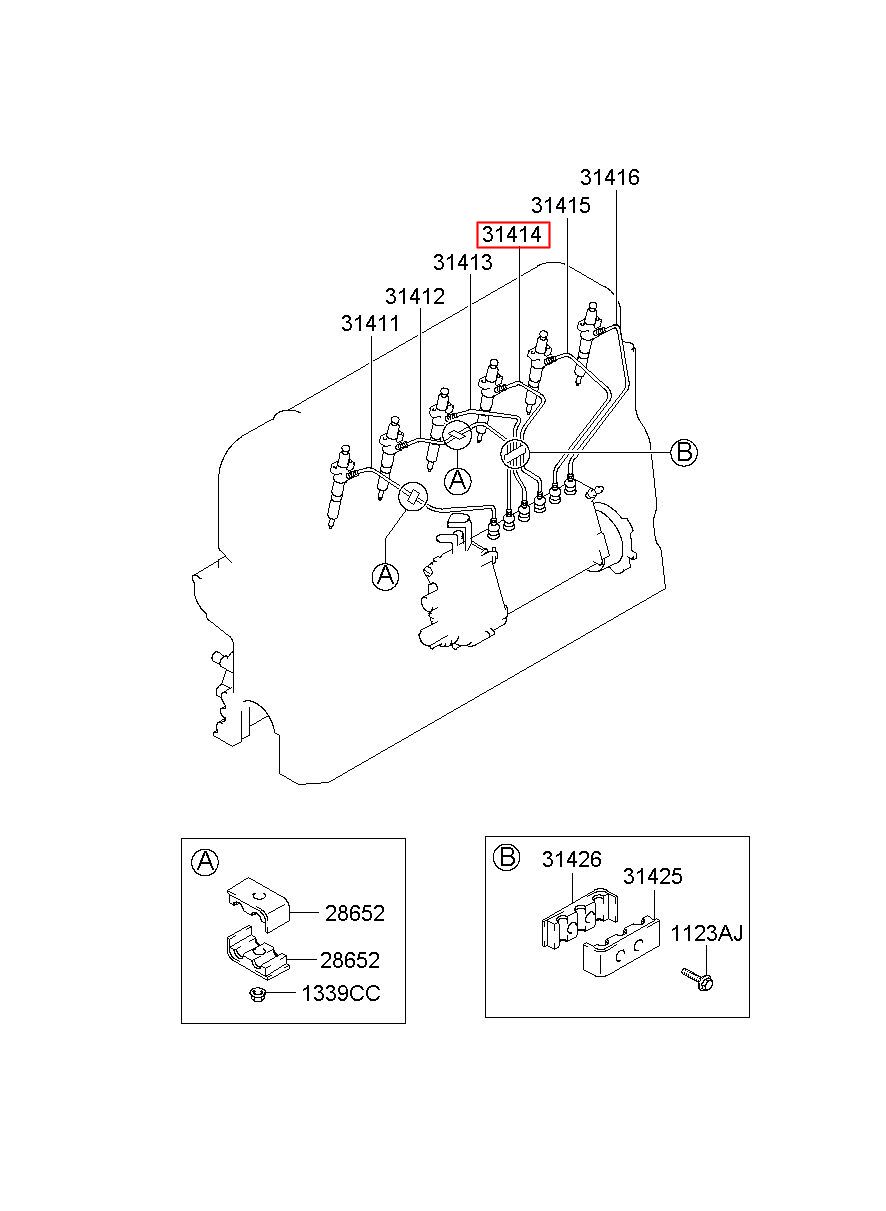 31416
31415
31414
31413
31412
31411
A
B
A

A
28652
28652
1339CC

B
31426
31425
1123AJ