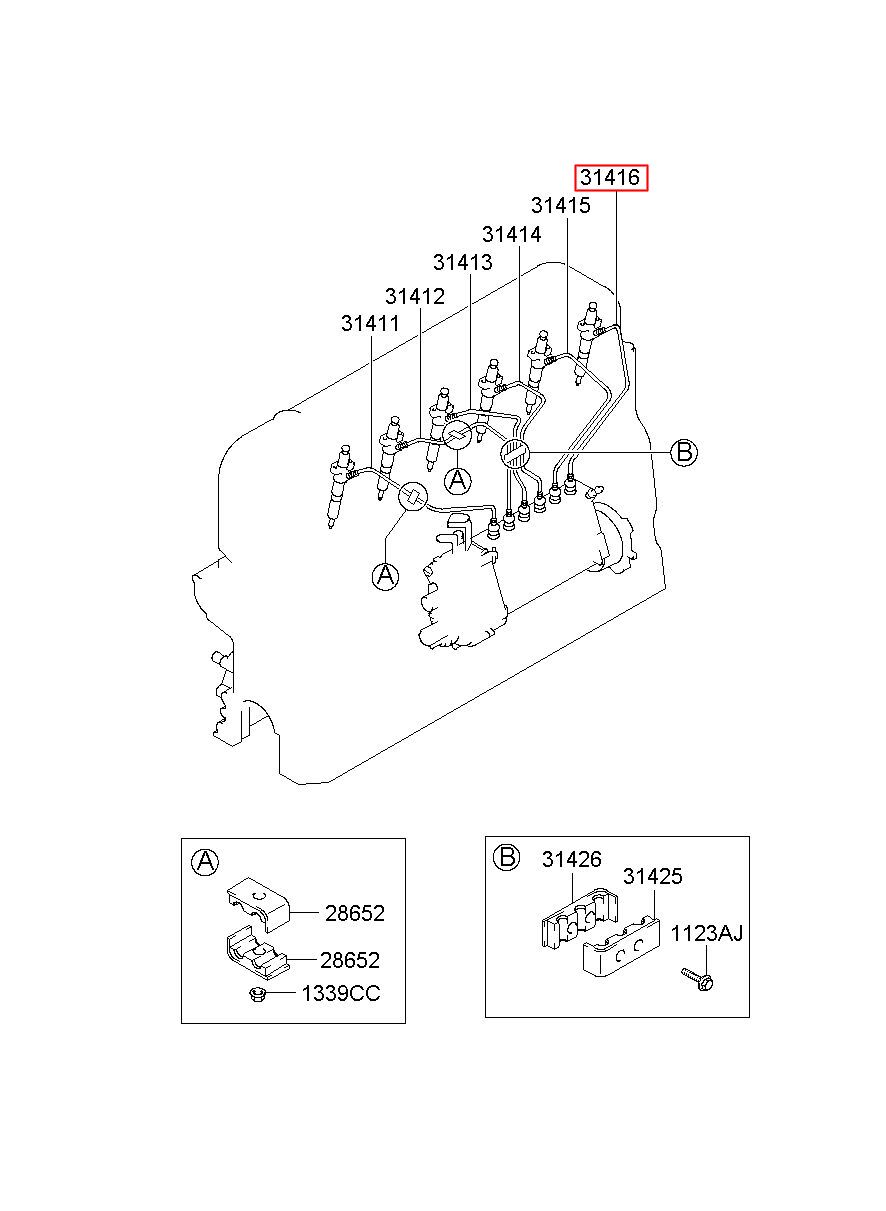 31416
31415
31414
31413
31412
31411
A
B
A

A
28652
28652
1339CC

B
31426
31425
1123AJ