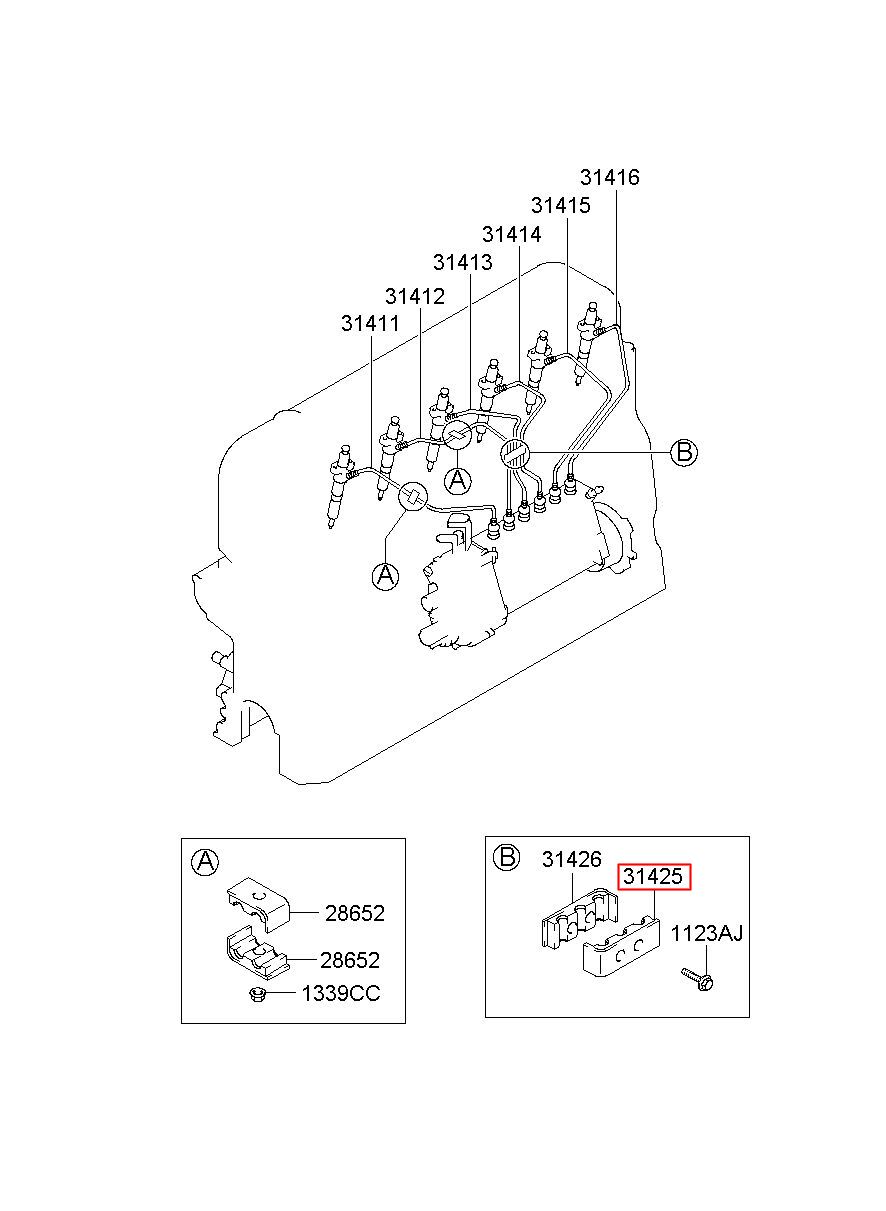 31416
31415
31414
31413
31412
31411
A
B
A

A
28652
28652
1339CC

B
31426
31425
1123AJ