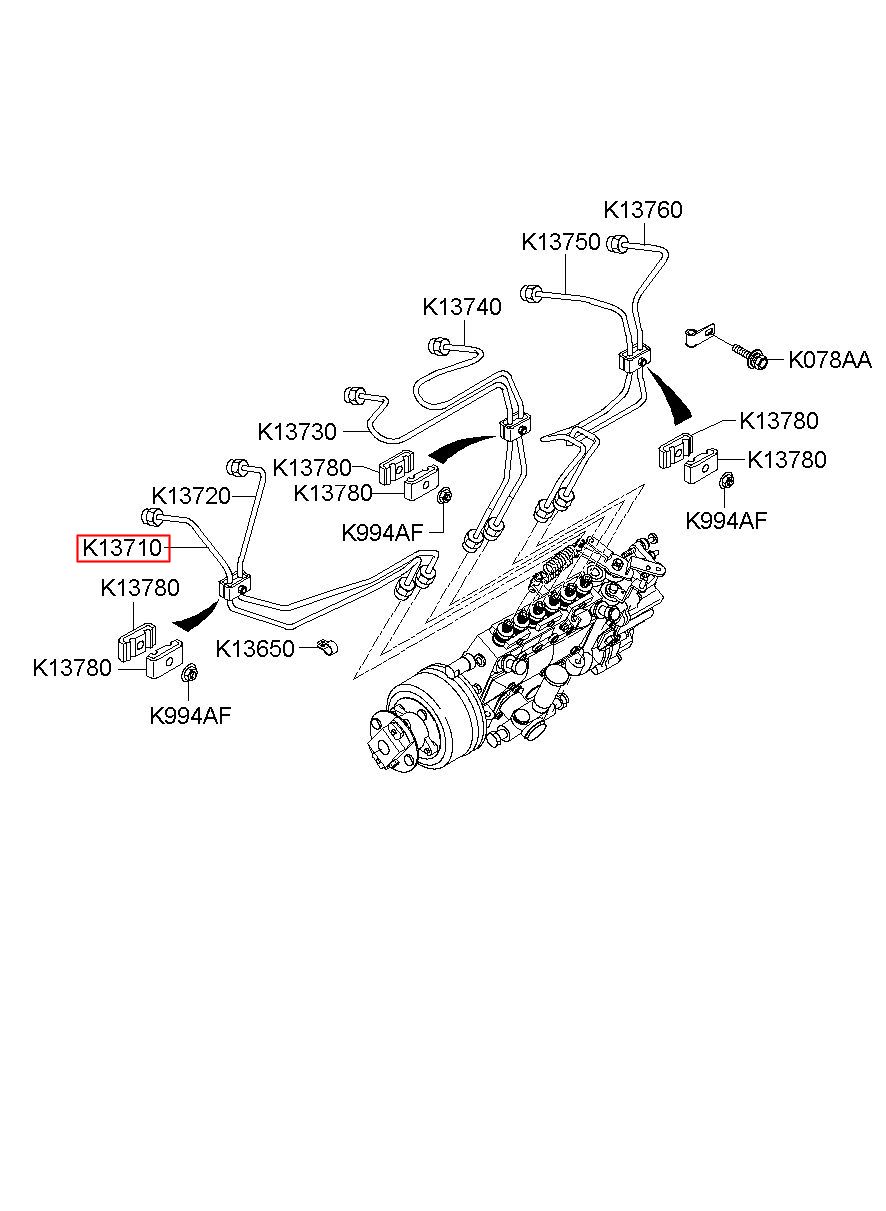 K13760
K13750
K13740
K078AA
K13730
K13780
K13780
K13780
K13780
K13720
K994AF
K994AF
K13710
K13780
K13650
K13780
K994AF