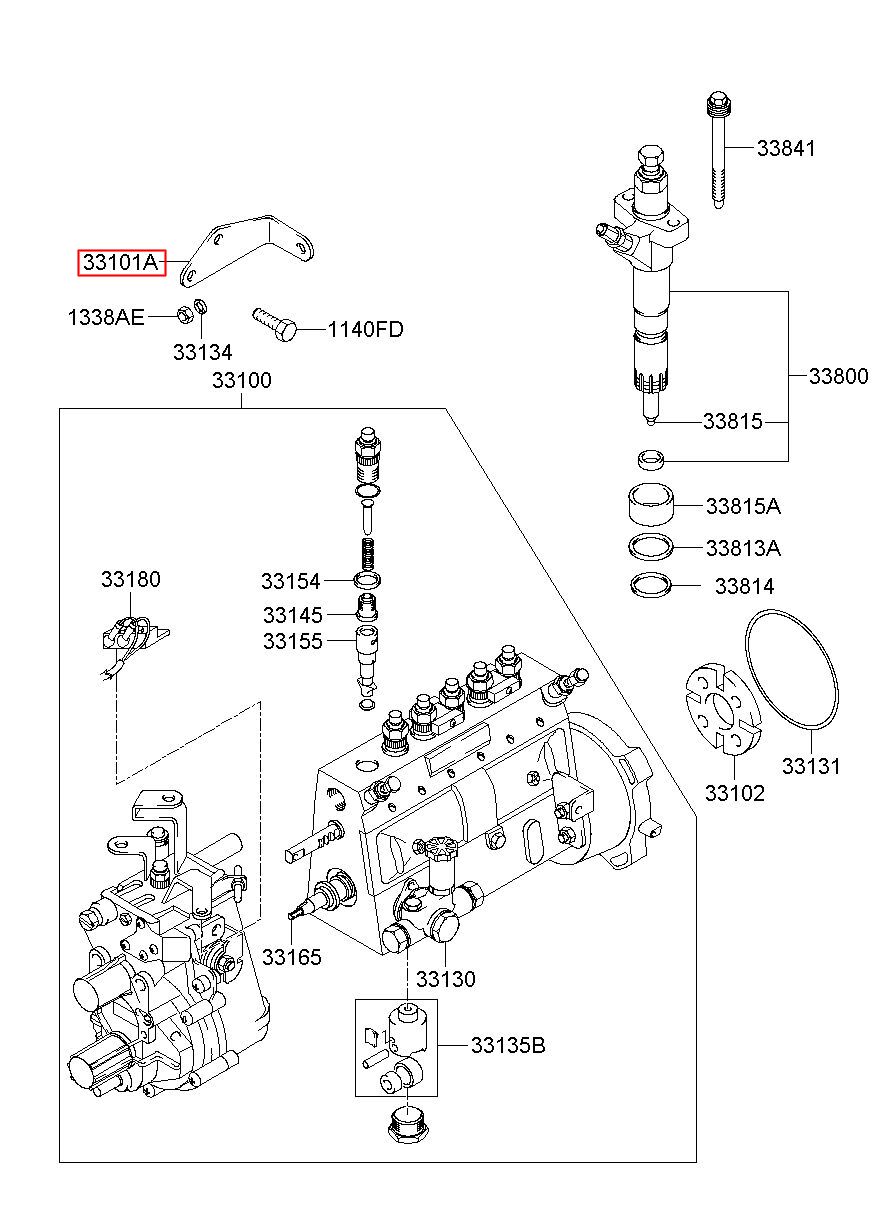 33841

33101A

1338AE

33134

1140FD

33100

33800

33815

33815A

33813A

33814

33180

33154

33145

33155

33131

33102

33165

33130

33135B