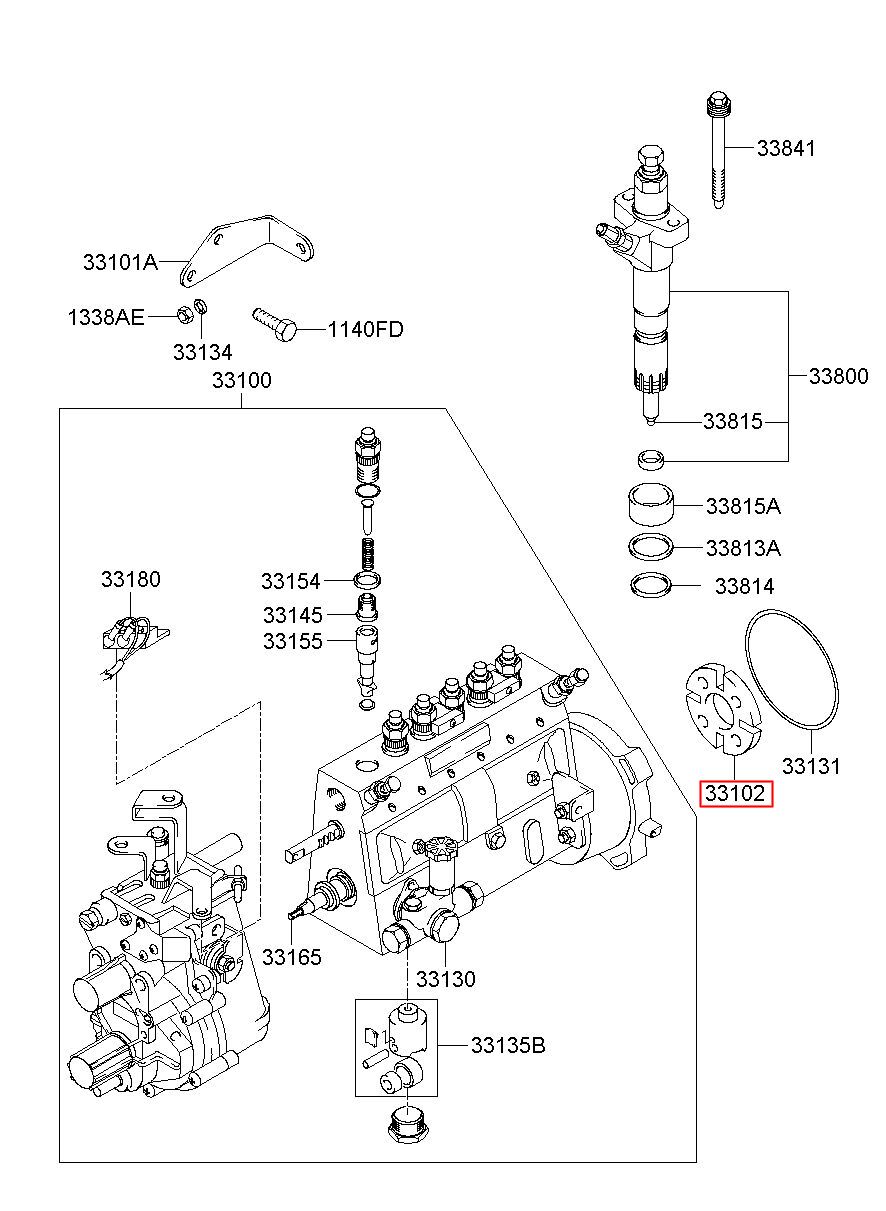 33841
33101A
1338AE
33134
1140FD
33100
33800
33815
33815A
33813A
33814
33180
33154
33145
33155
33131
33102
33165
33130
33135B