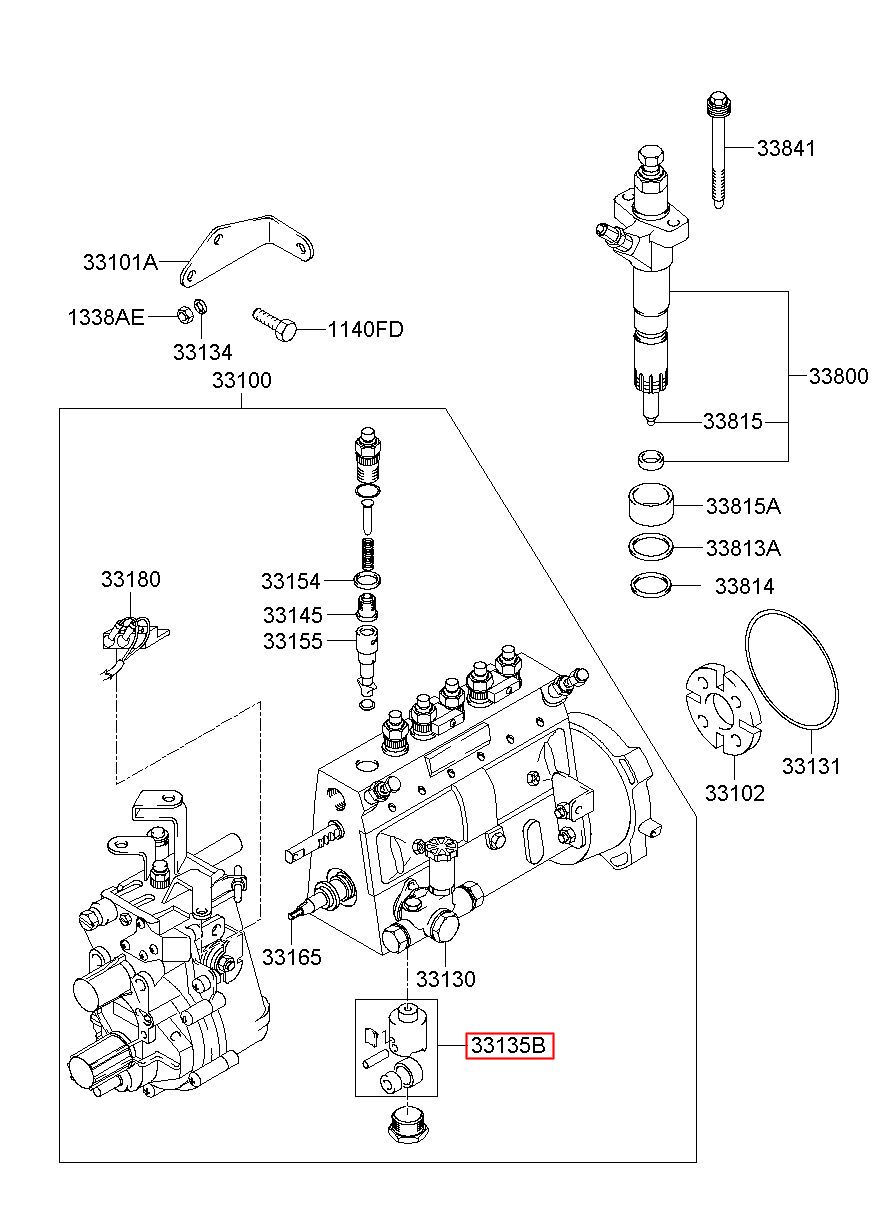 33841

33101A

1338AE

33134

1140FD

33100

33800

33815

33815A

33813A

33814

33180

33154

33145

33155

33131

33102

33165

33130

33135B