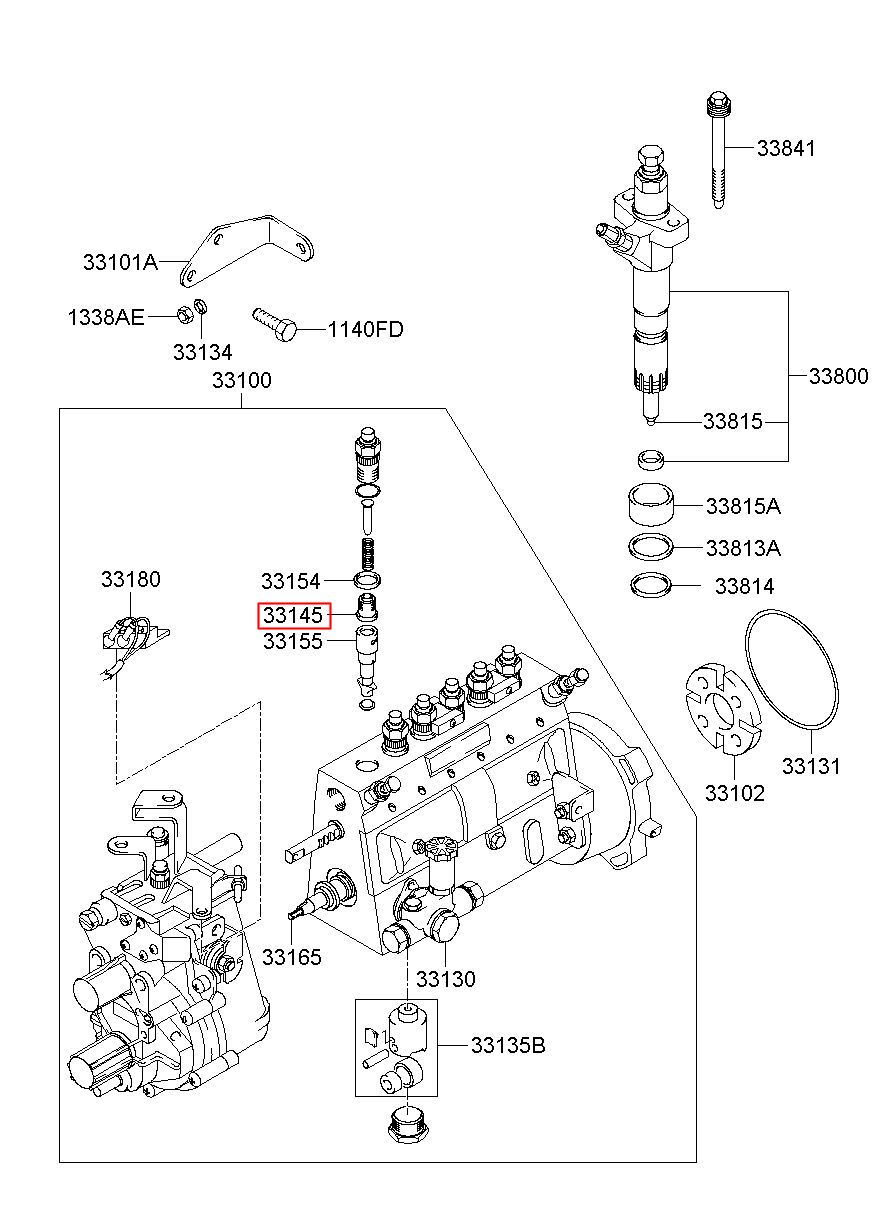 33841

33101A

1338AE

33134

1140FD

33100

33800

33815

33815A

33813A

33814

33180

33154

33145

33155

33131

33102

33165

33130

33135B