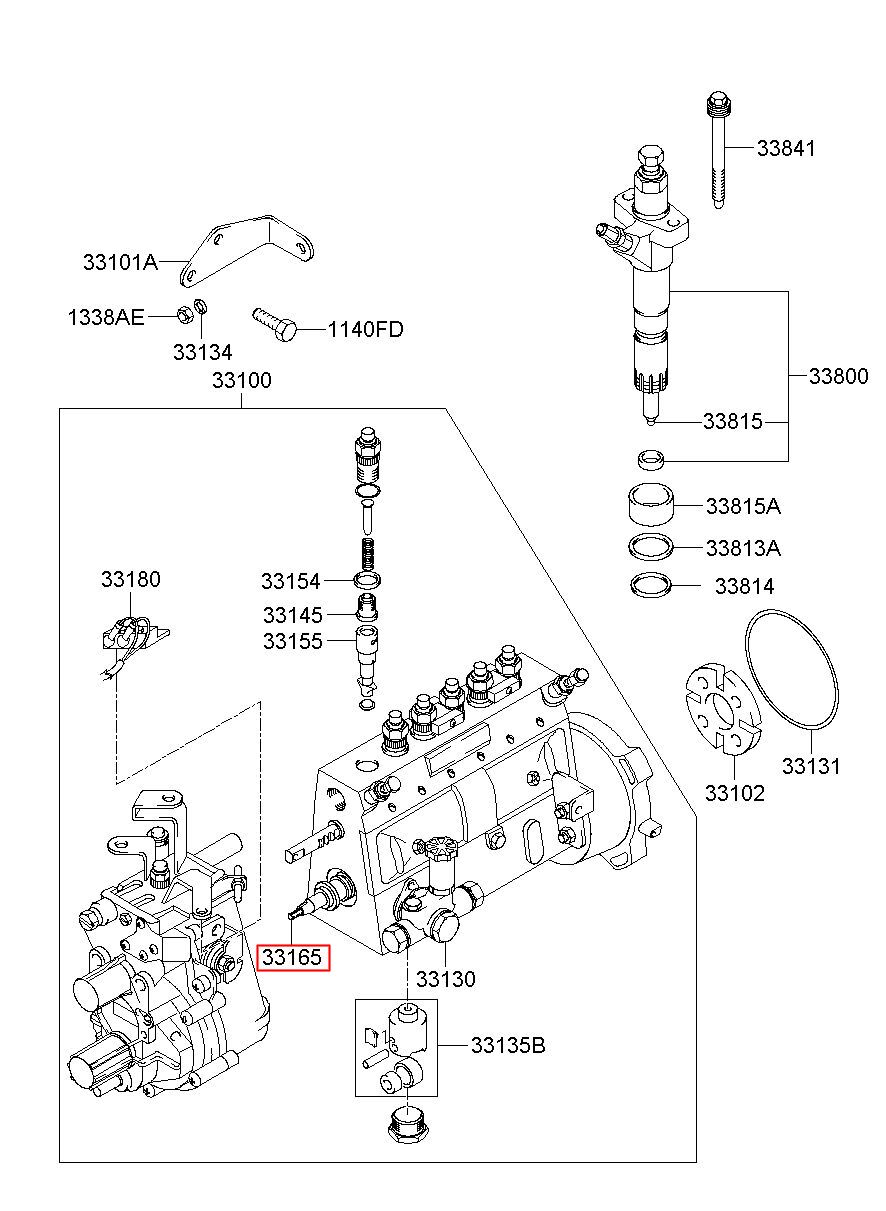 33841

33101A

1338AE

33134

1140FD

33100

33800

33815

33815A

33813A

33814

33180

33154

33145

33155

33131

33102

33165

33130

33135B