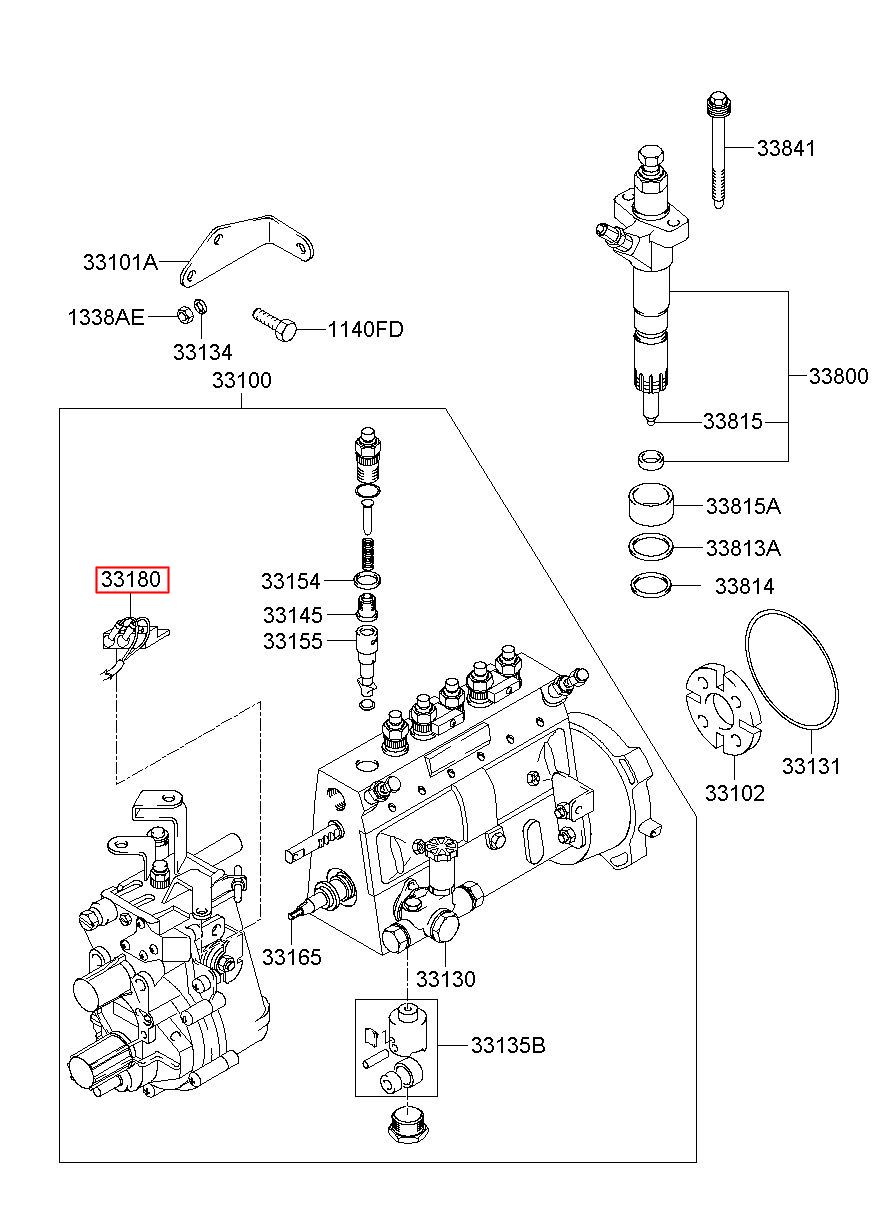 33841

33101A

1338AE

33134

1140FD

33100

33800

33815

33815A

33813A

33814

33180

33154

33145

33155

33131

33102

33165

33130

33135B