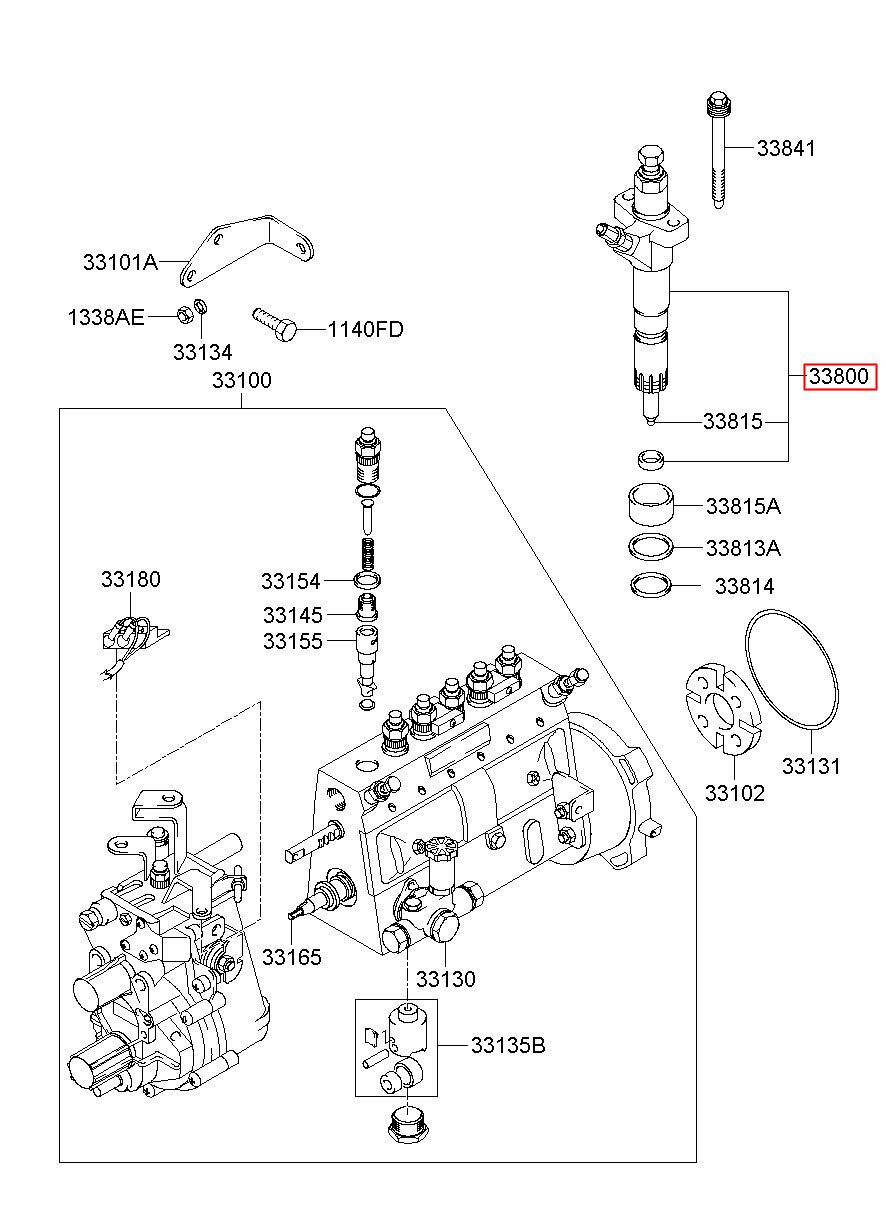 33841
33101A
1338AE
33134
1140FD
33100
33800
33815
33815A
33813A
33814
33180
33154
33145
33155
33131
33102
33165
33130
33135B