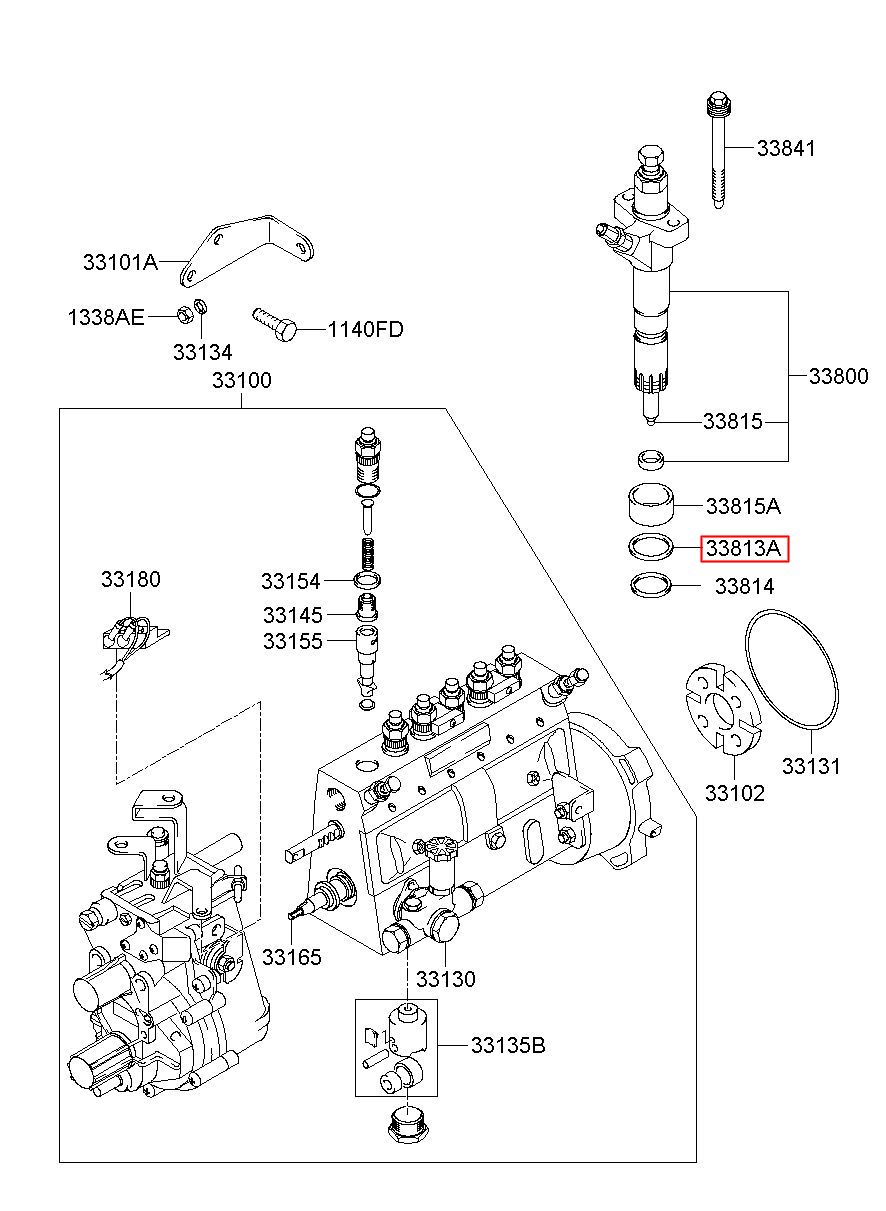 33841

33101A

1338AE

33134

1140FD

33100

33800

33815

33815A

33813A

33814

33180

33154

33145

33155

33131

33102

33165

33130

33135B